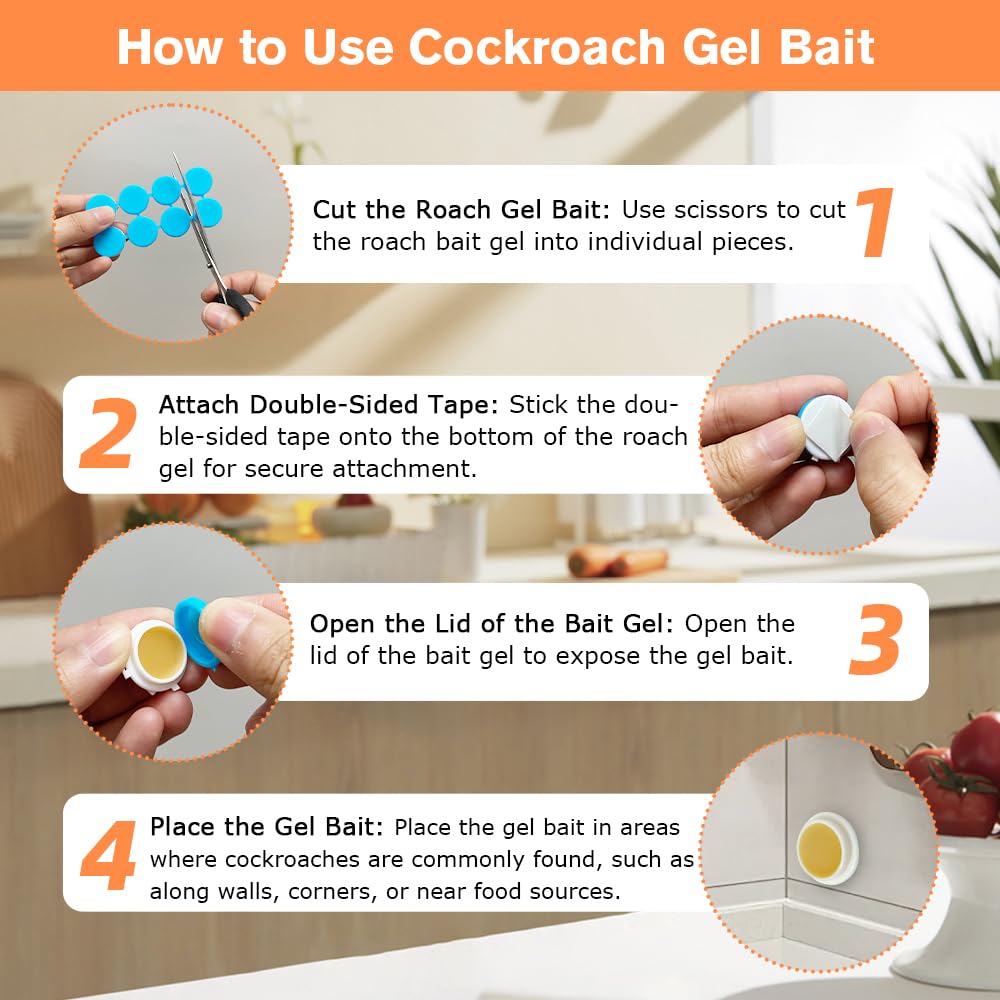 How to Use Cockroach Gel Bait

Cut the Roach Gel Bait: Use scissors to cut the roach bait gel into individual pieces.

1

2

Attach Double-Sided Tape: Stick the double-sided tape onto the bottom of the roach gel for secure attachment.

Open the Lid of the Bait Gel: Open the lid of the bait gel to expose the gel bait.

3

4

Place the Gel Bait: Place the gel bait in areas where cockroaches are commonly found, such as along walls, corners, or near food sources.