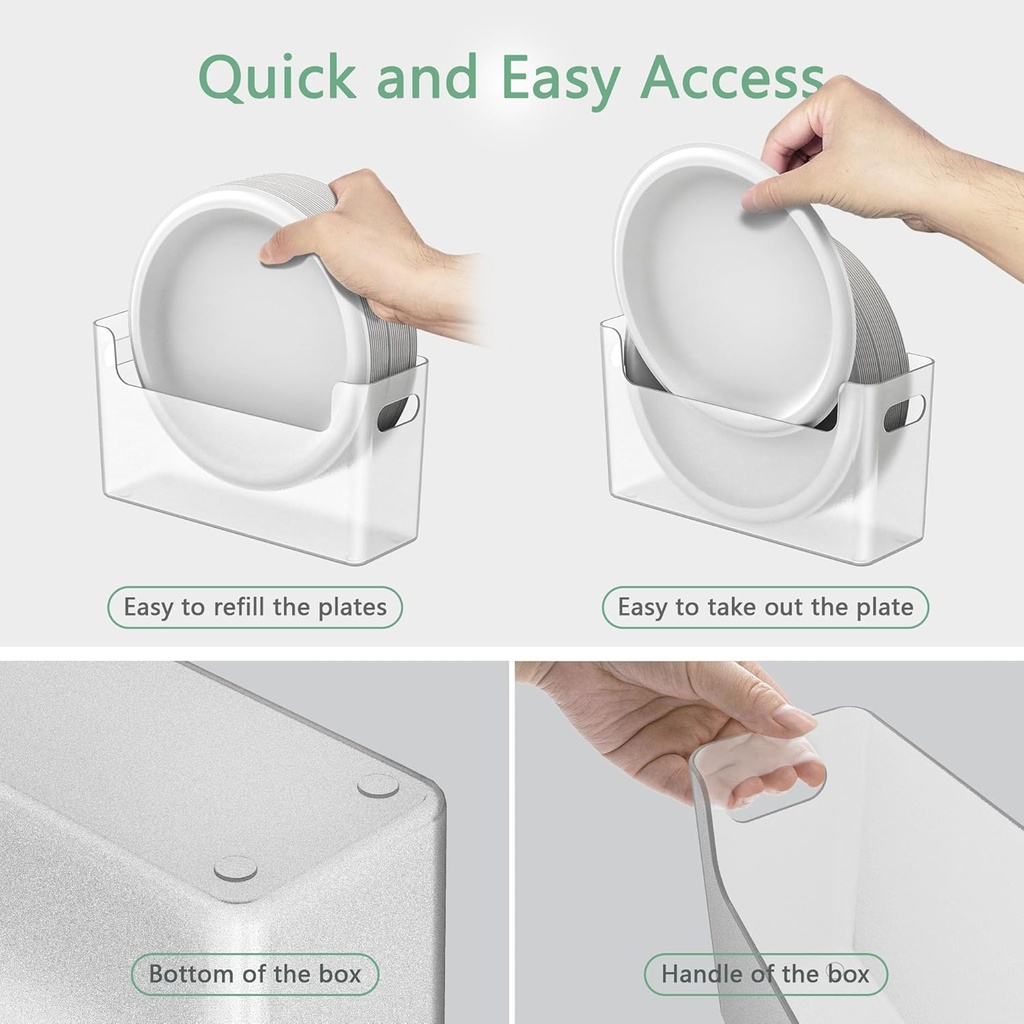 Quick and Easy Access

Easy to refill the plates

Easy to take out the plate

Bottom of the box

Handle of the box