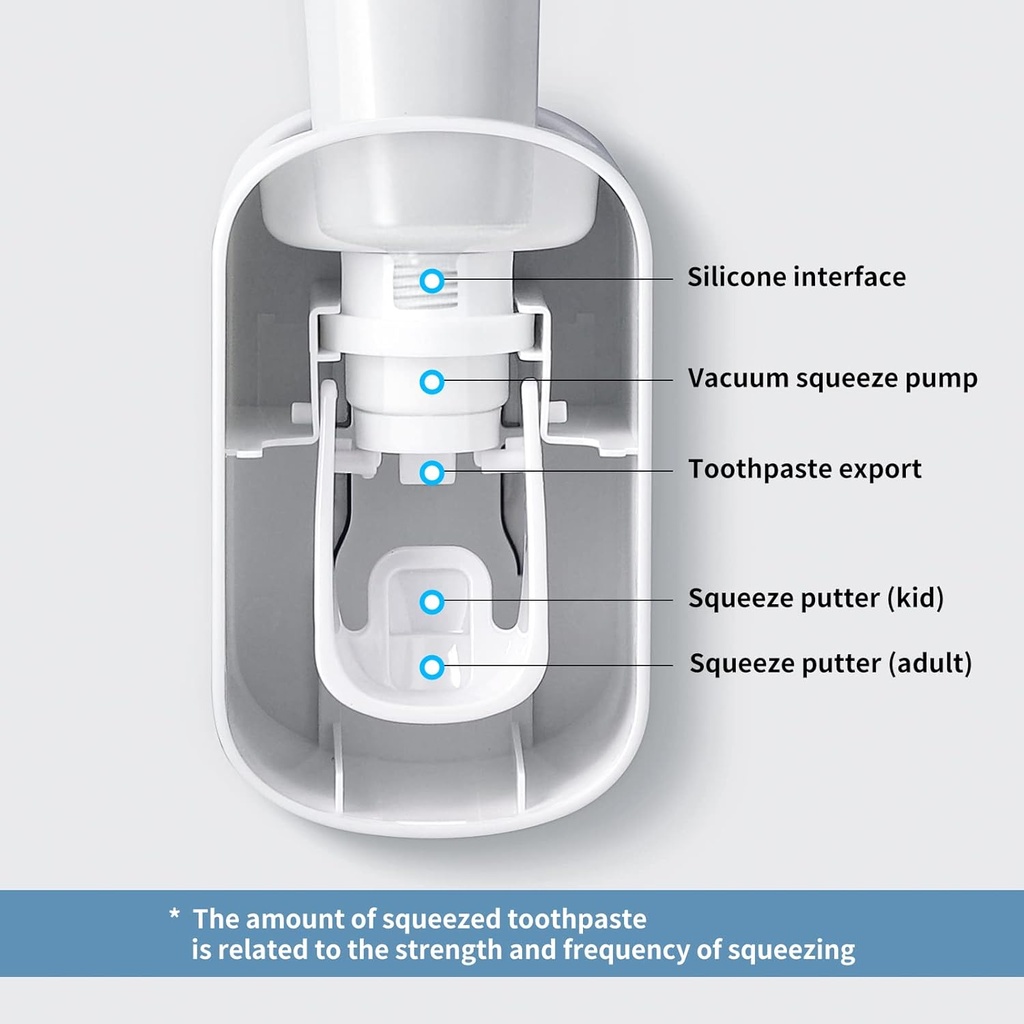 Silicone interface

Vacuum squeeze pump

Toothpaste export

Squeeze putter (kid)

Squeeze putter (adult)

* The amount of squeezed toothpaste is related to the strength and frequency of squeezing