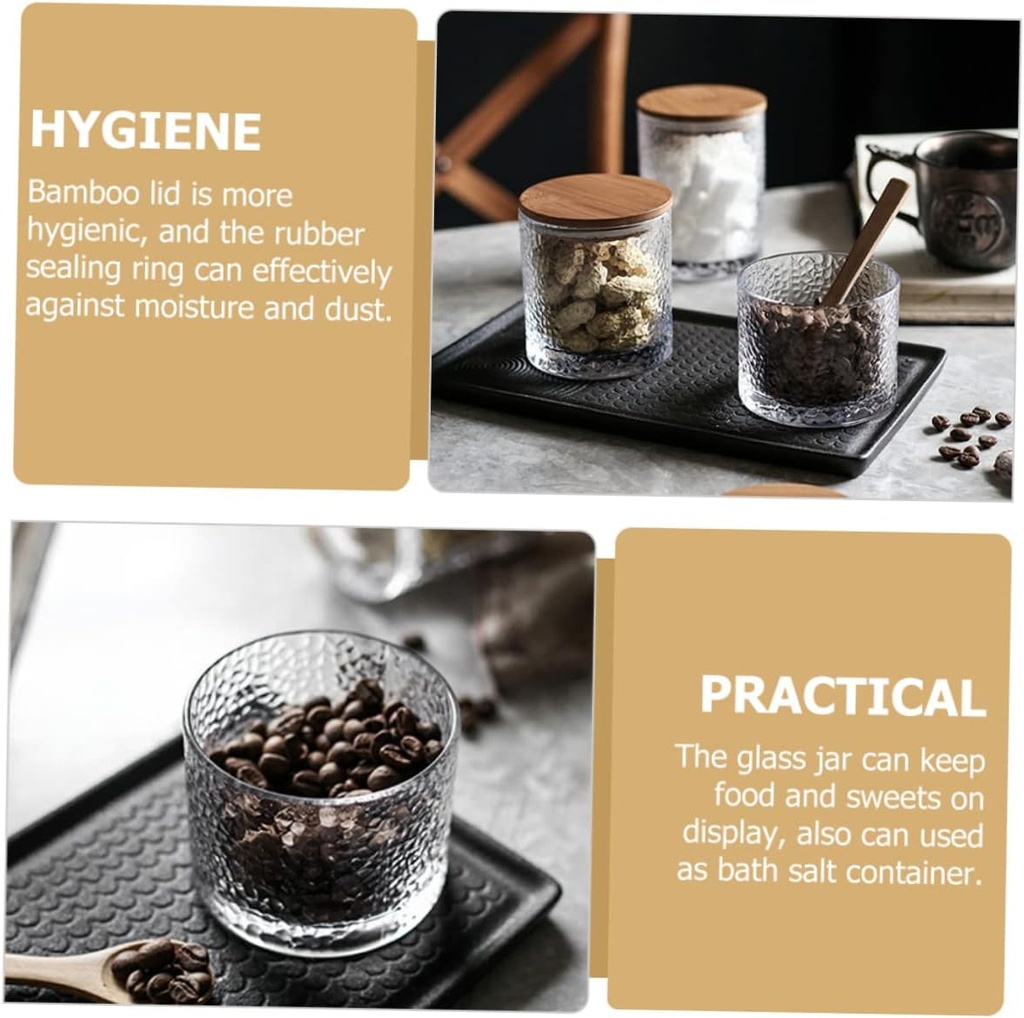 HYGIENE

Bamboo lid is more hygienic, and the rubber sealing ring can effectively against moisture and dust.

PRACTICAL

The glass jar can keep food and sweets on display, also can used as bath salt container.