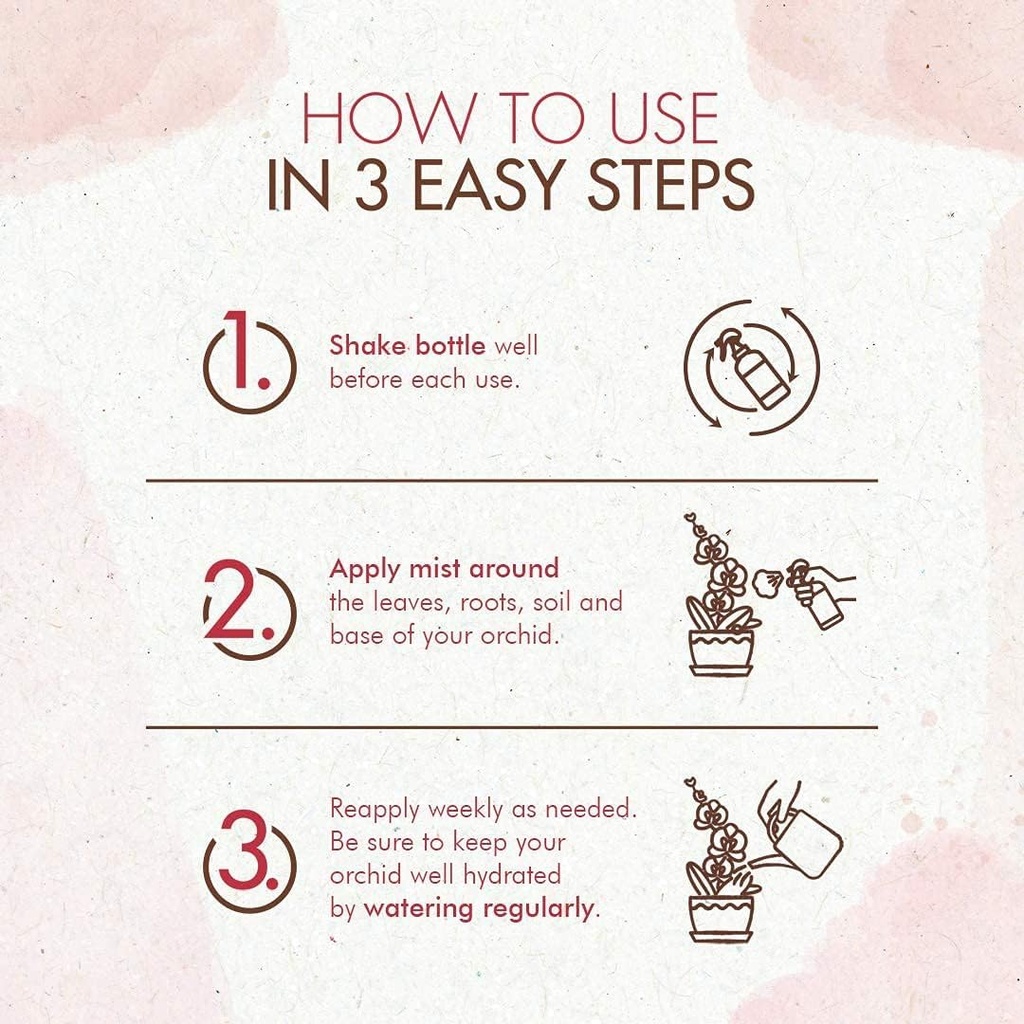 HOW TO USE
IN 3 EASY STEPS

1. Shake bottle well before each use.

2. Apply mist around the leaves, roots, soil and base of your orchid.

3. Reapply weekly as needed. Be sure to keep your orchid well hydrated by watering regularly.