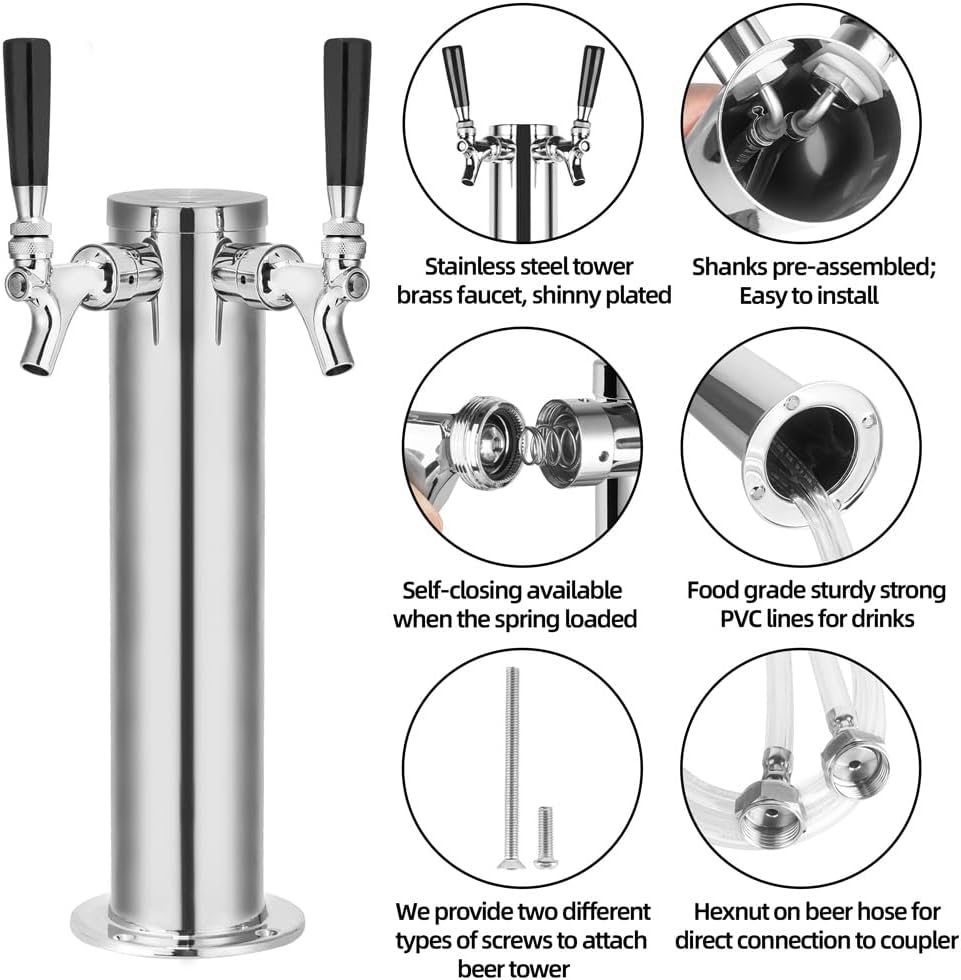 Stainless steel tower brass faucet, shinny plated

Shanks pre-assembled; Easy to install

Self-closing available when the spring loaded

Food grade sturdy strong PVC lines for drinks

We provide two different types of screws to attach beer tower

Hexnut on beer hose for direct connection to coupler