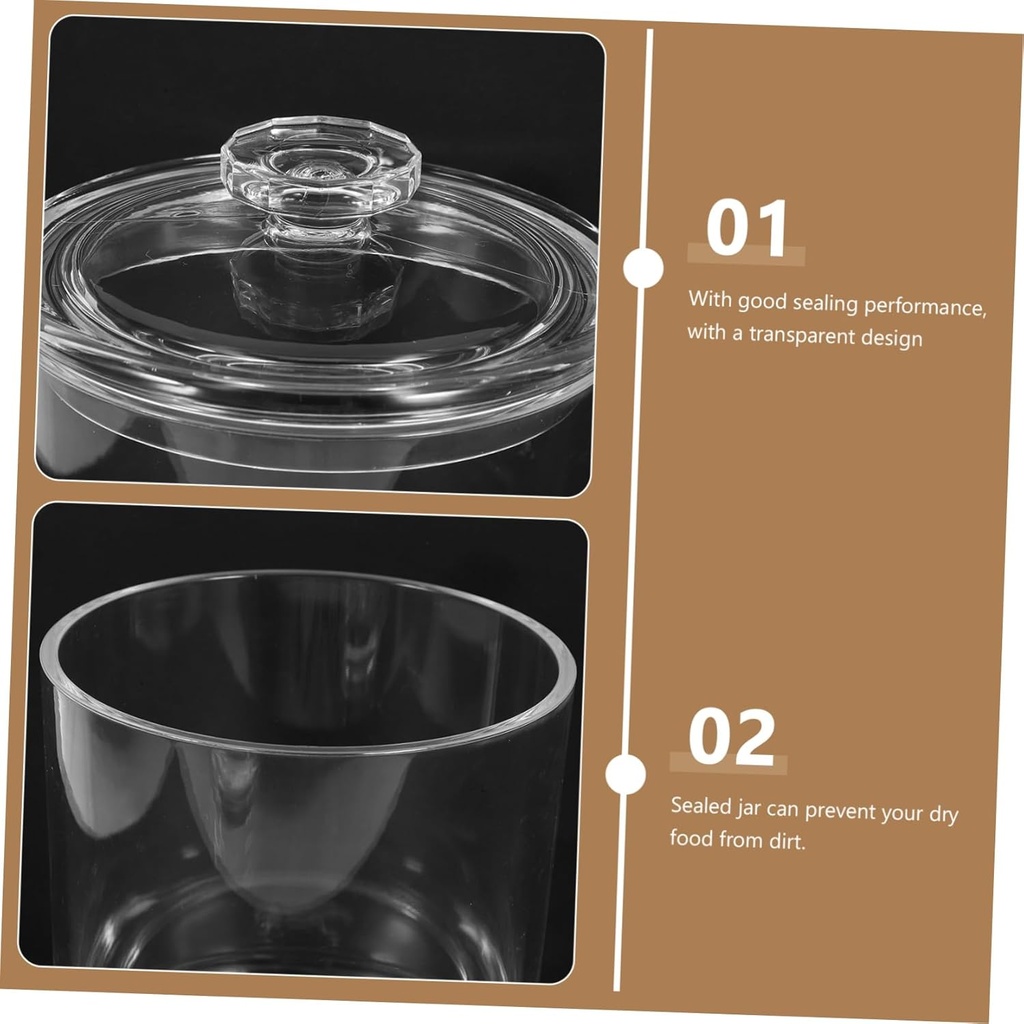 01

With good sealing performance, with a transparent design

02

Sealed jar can prevent your dry food from dirt.