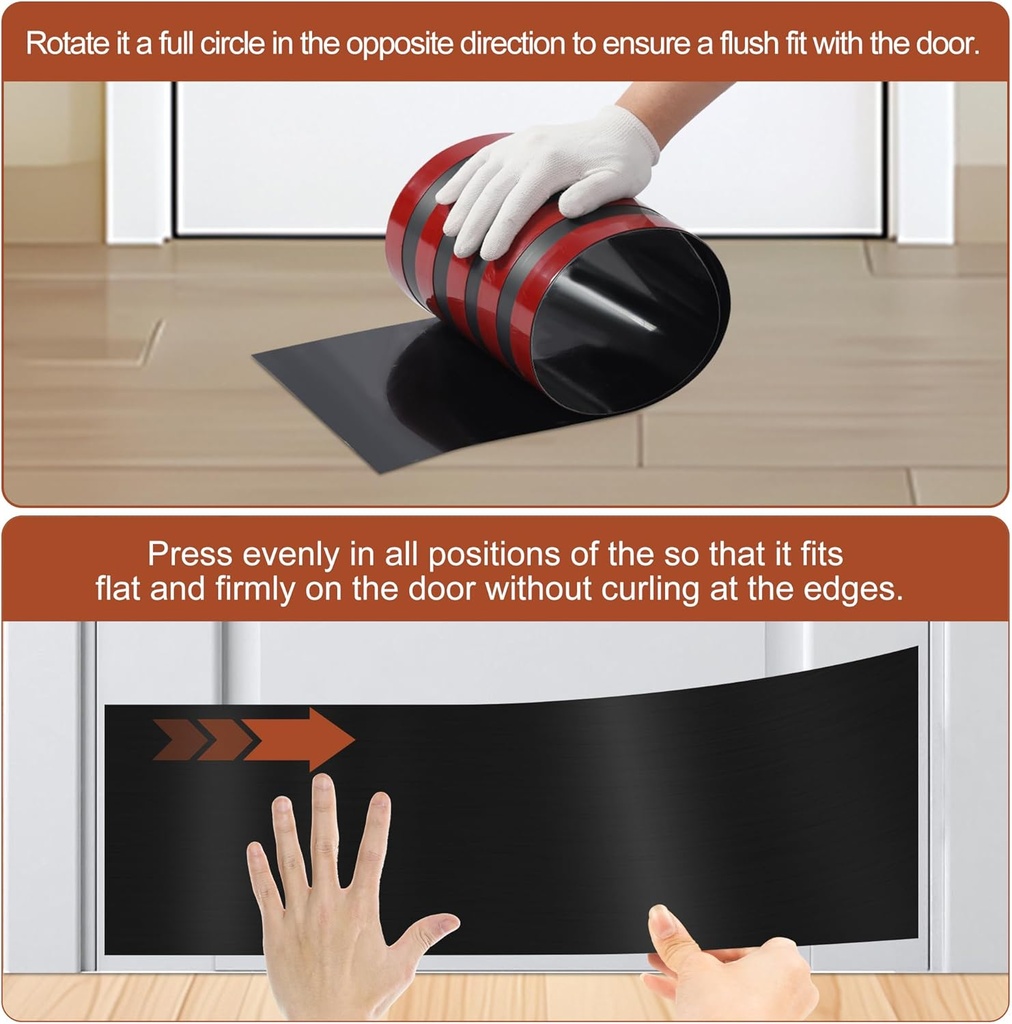 Rotate it a full circle in the opposite direction to ensure a flush fit with the door.

Press evenly in all positions of the so that it fits flat and firmly on the door without curling at the edges.