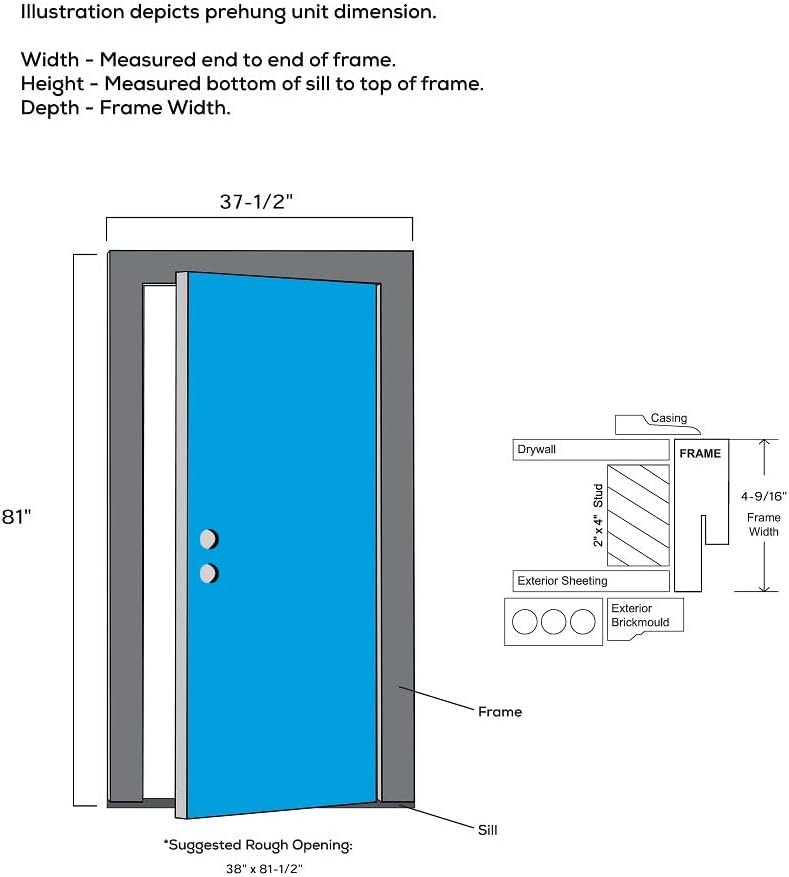 Illustration depicts prehung unit dimension.

Width - Measured end to end of frame.
Height - Measured bottom of sill to top of frame.
Depth - Frame Width.

37-1/2"

81"

Casing

Drywall

FRAME

2" x 4" Stud

4-9/16"
Frame
Width

Exterior Sheeting

Exterior
Brickmould

Frame

Sill

*Suggested Rough Opening:
38" x 81-1/2"