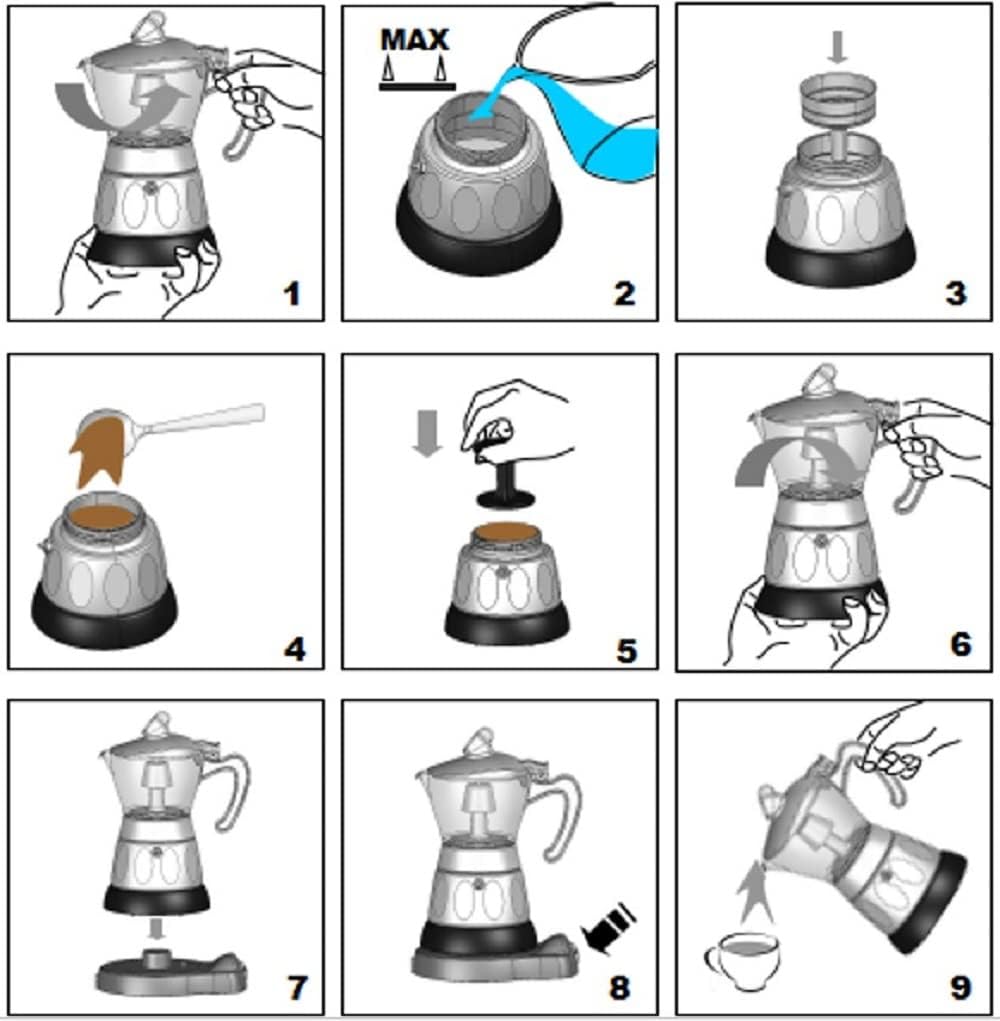 1

MAX

2

3

4

5

6

7

8

9