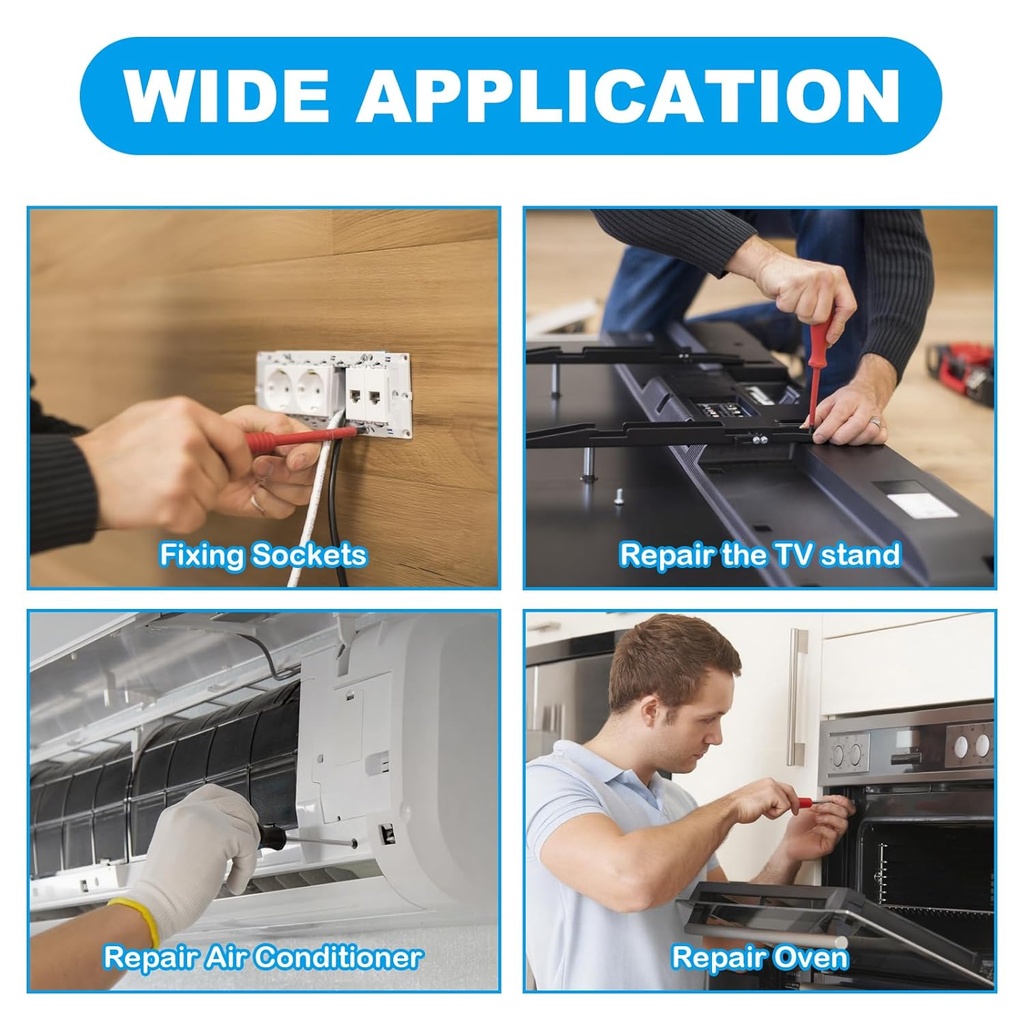 WIDE APPLICATION

Fixing Sockets

Repair the TV stand

Repair Air Conditioner

Repair Oven