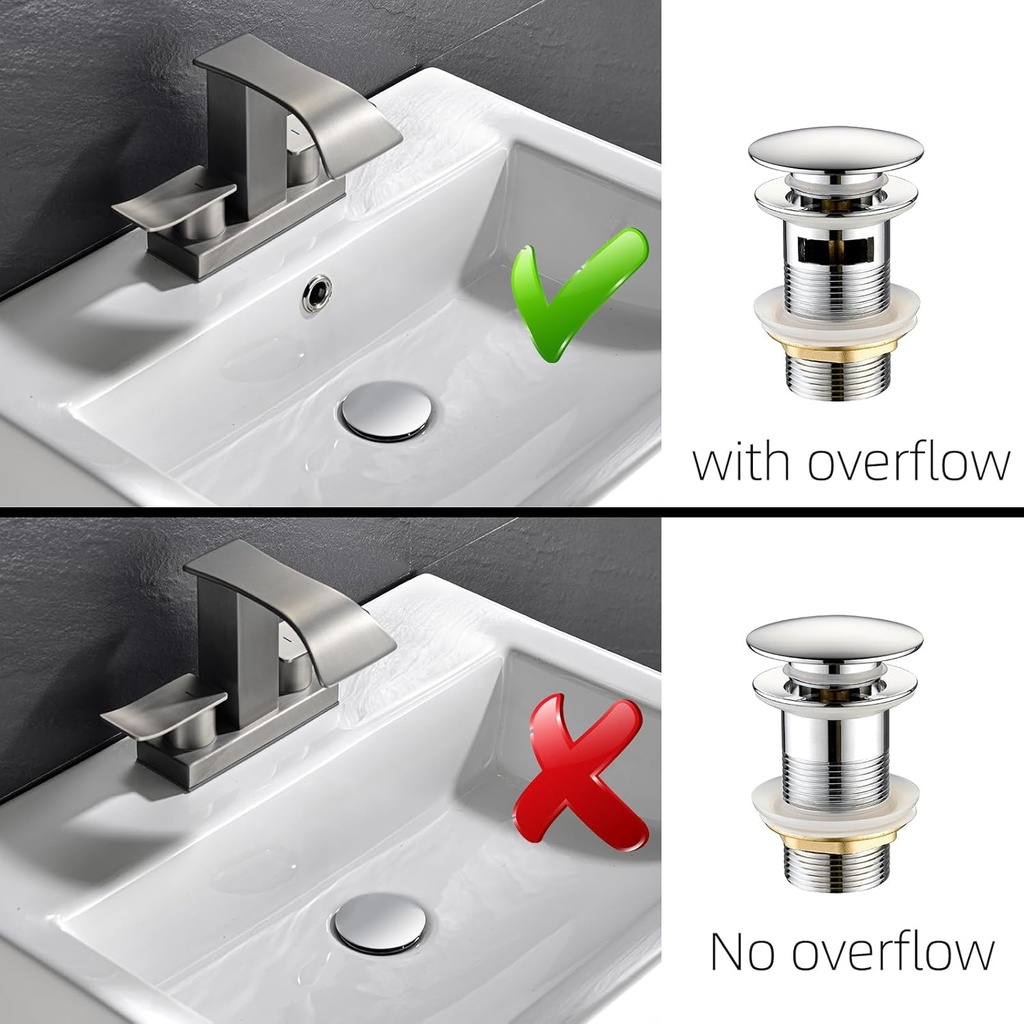 with overflow

No overflow