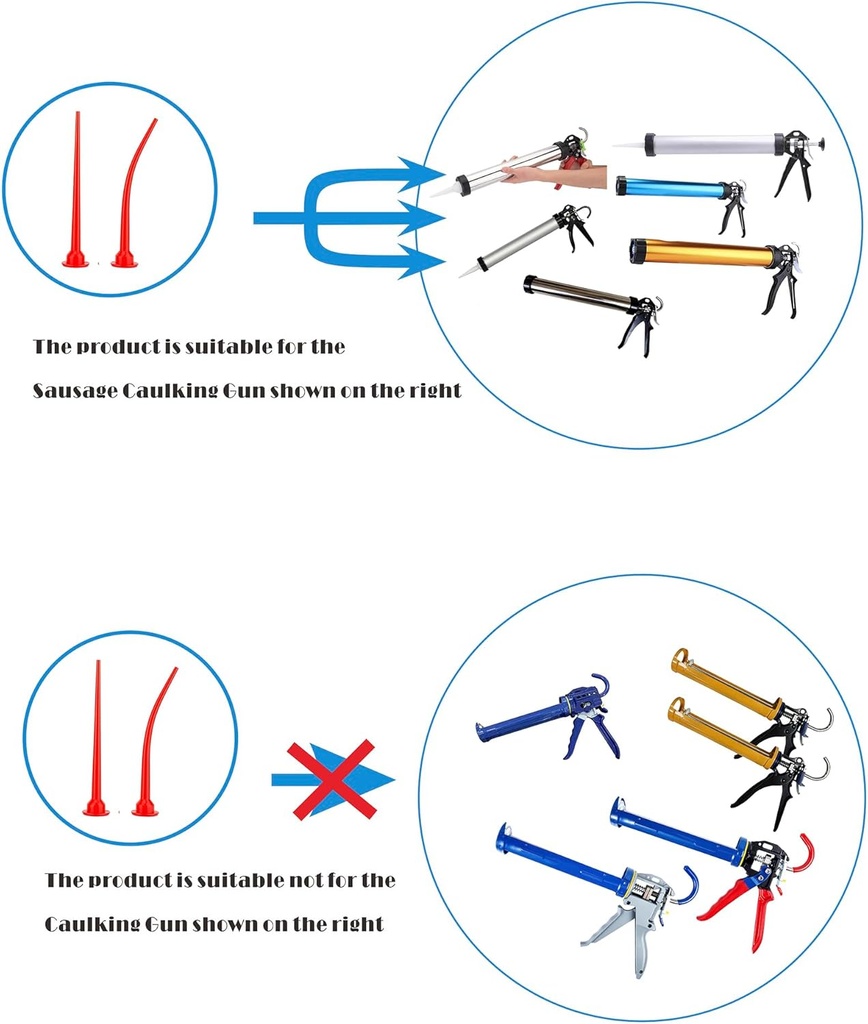 The product is suitable for the

Sausage Caulking Gun shown on the right

The product is suitable not for the

Caulking Gun shown on the right