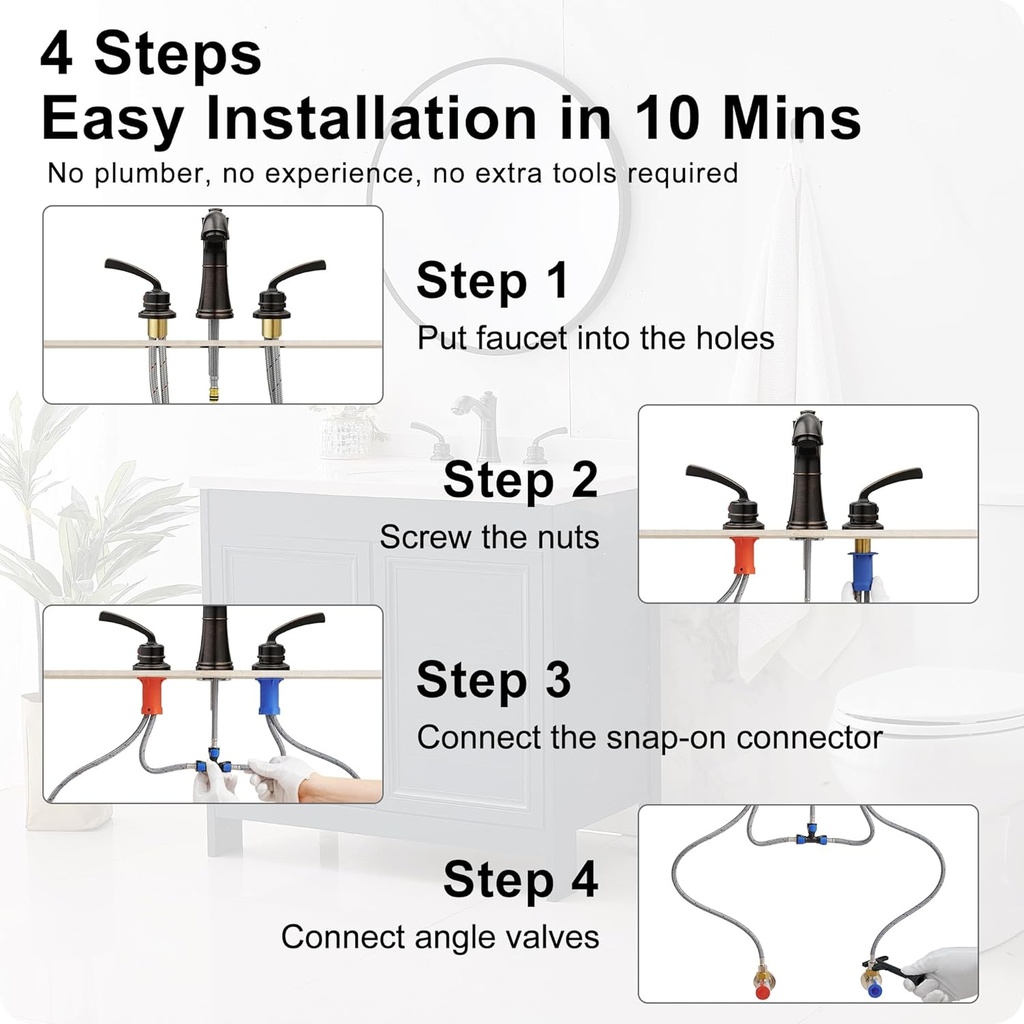 4 Steps
Easy Installation in 10 Mins
No plumber, no experience, no extra tools required

Step 1
Put faucet into the holes

Step 2
Screw the nuts

Step 3
Connect the snap-on connector

Step 4
Connect angle valves