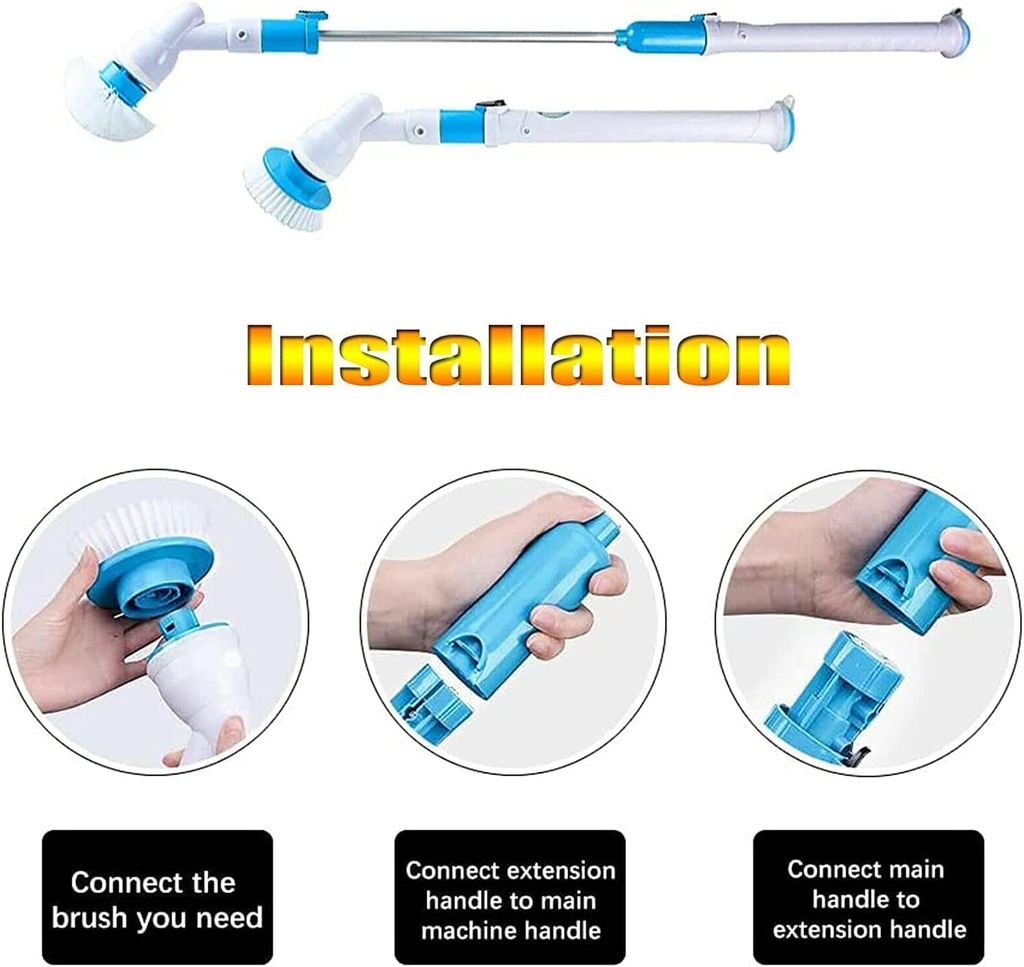 Installation

Connect the brush you need

Connect extension handle to main machine handle

Connect main handle to extension handle