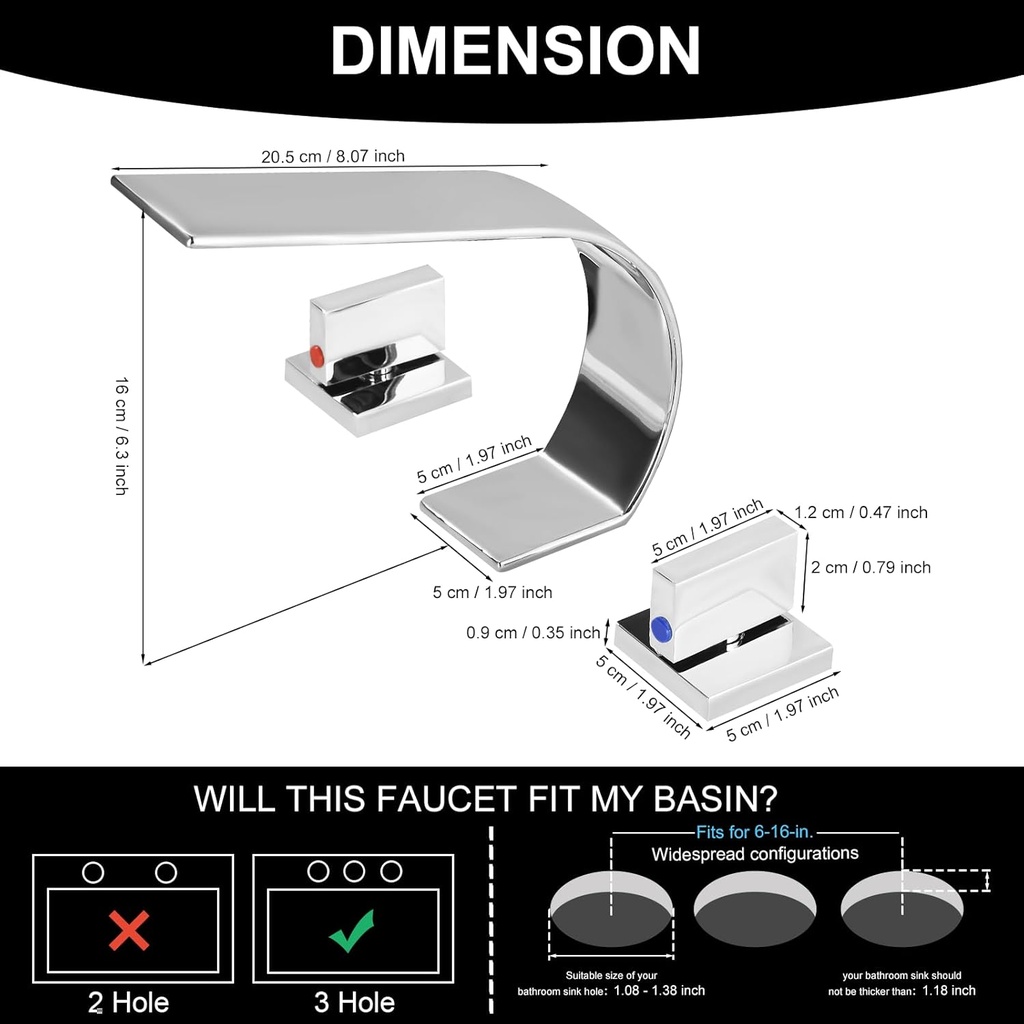 DIMENSION

20.5 cm / 8.07 inch

16 cm / 6.3 inch

5 cm / 1.97 inch

5 cm / 1.97 inch

5 cm / 1.97 inch

1.2 cm / 0.47 inch

2 cm / 0.79 inch

0.9 cm / 0.35 inch

5 cm / 1.97 inch

5 cm / 1.97 inch

WILL THIS FAUCET FIT MY BASIN?

2 Hole

3 Hole

Fits for 6-16-in.

Widespread configurations

Suitable size of your bathroom sink hole: 1.08 - 1.38 inch

your bathroom sink should not be thicker than: 1.18 inch