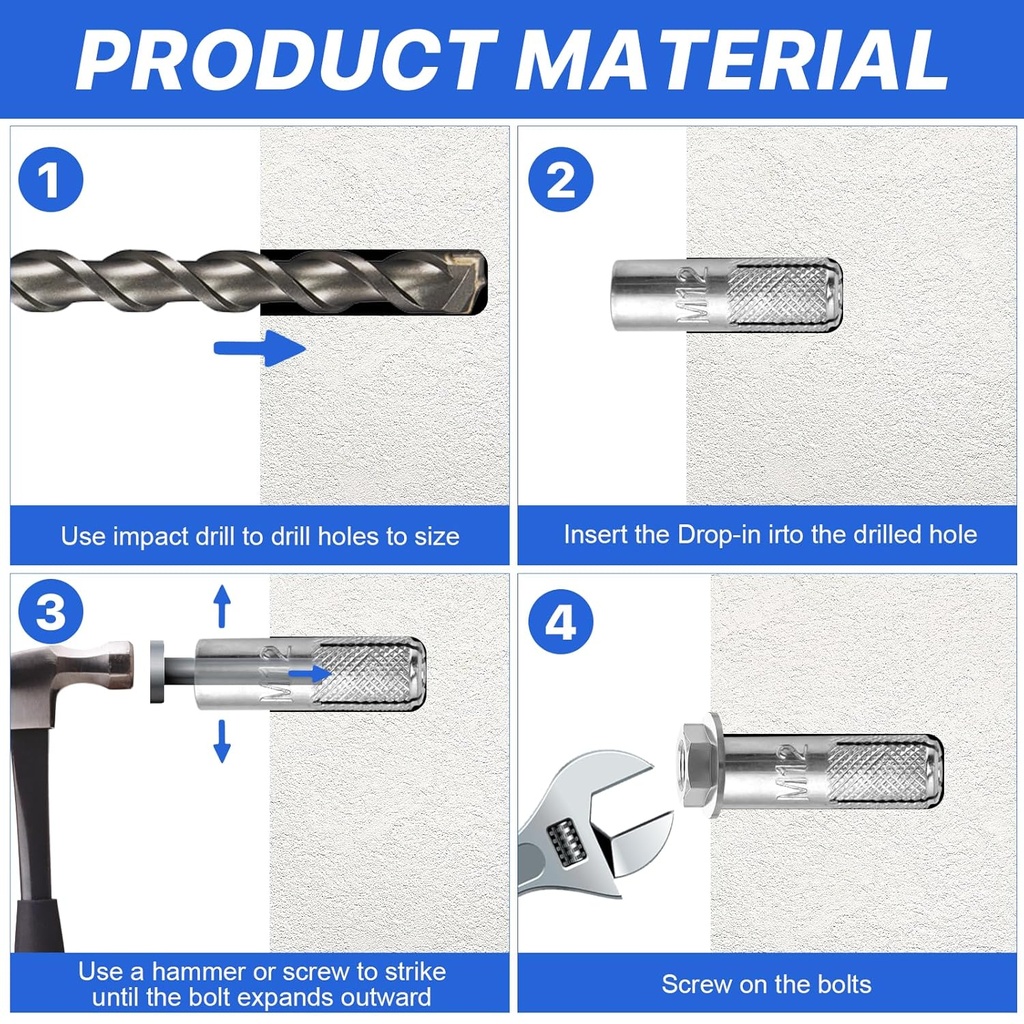 PRODUCT MATERIAL

1

Use impact drill to drill holes to size

2

M12

Insert the Drop-in irto the drilled hole

3

M12

Use a hammer or screw to strike until the bolt expands outward

4

M12

Screw on the bolts