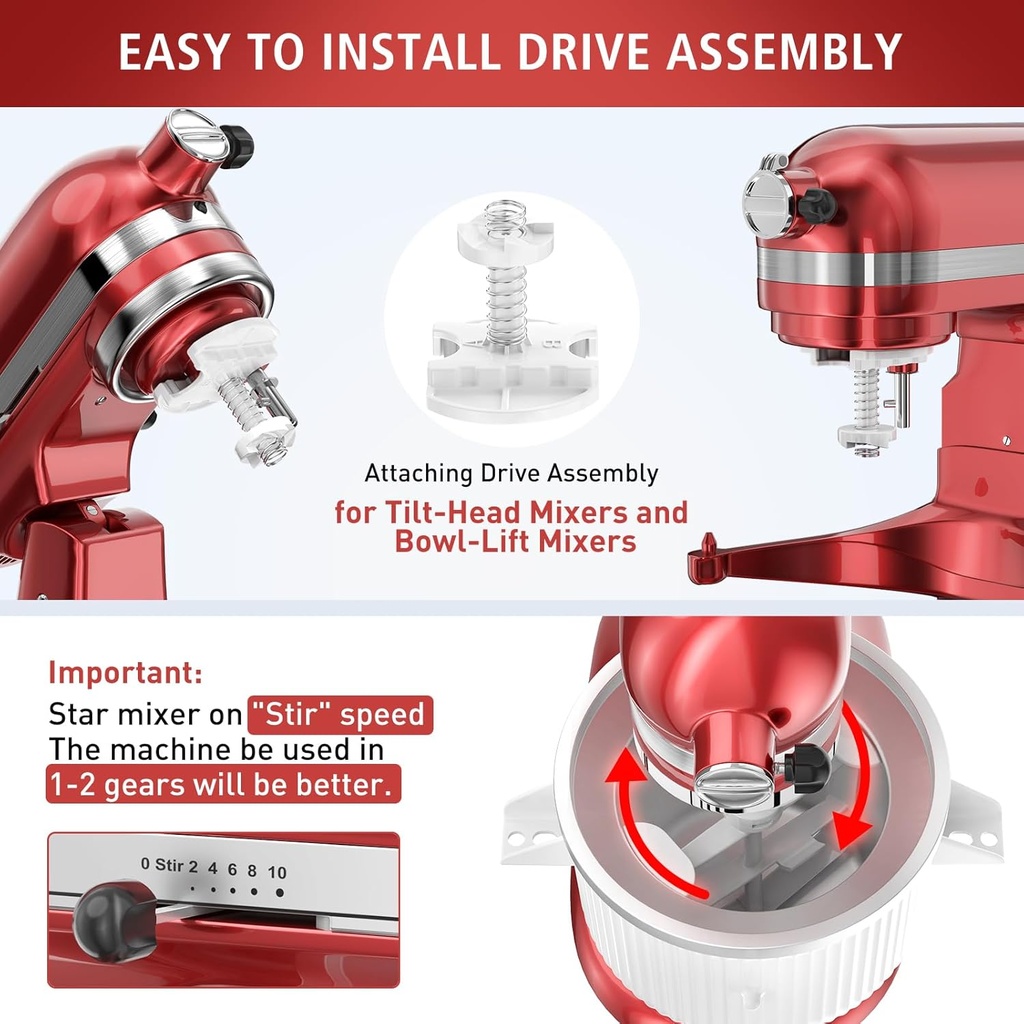 EASY TO INSTALL DRIVE ASSEMBLY

Attaching Drive Assembly

for Tilt-Head Mixers and Bowl-Lift Mixers

Important:

Star mixer on "Stir" speed
The machine be used in
1-2 gears will be better.

0 Stir 2 4 6 8 10