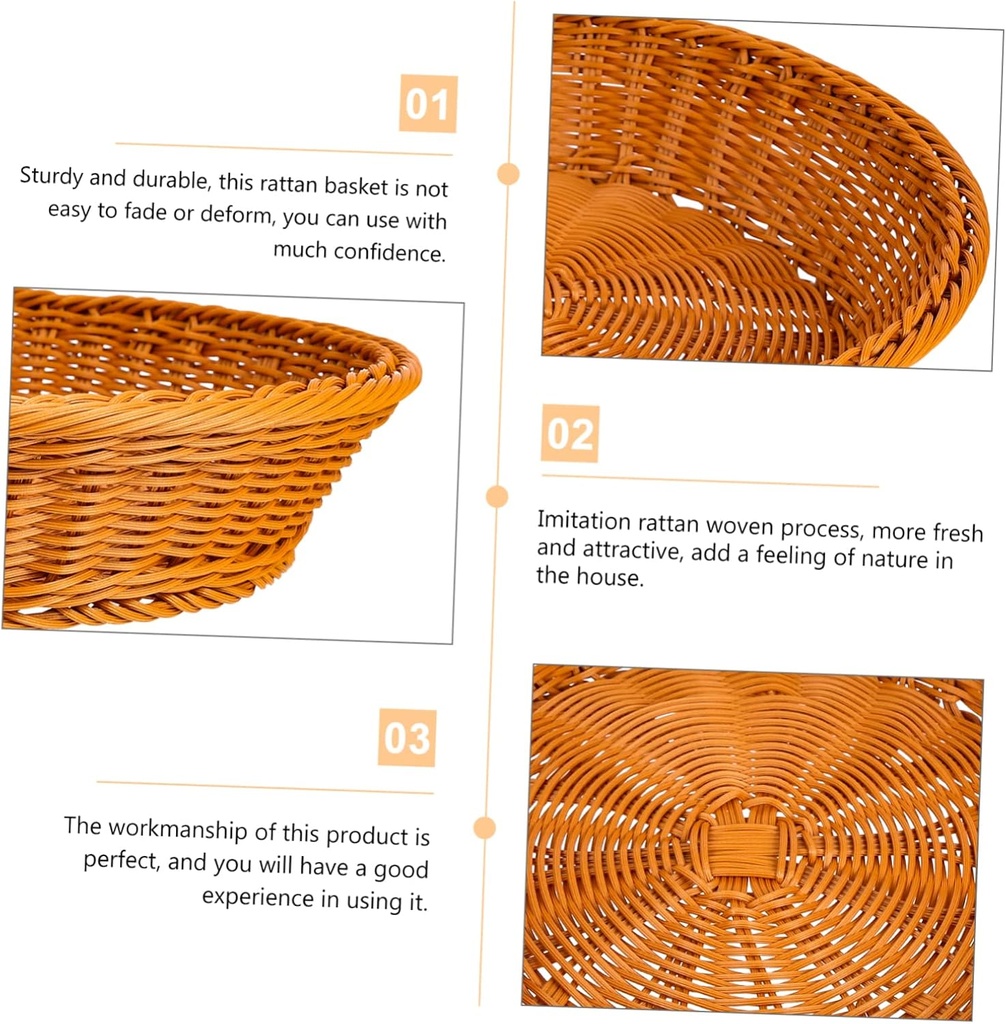 01

Sturdy and durable, this rattan basket is not easy to fade or deform, you can use with much confidence.

02

Imitation rattan woven process, more fresh and attractive, add a feeling of nature in the house.

03

The workmanship of this product is perfect, and you will have a good experience in using it.