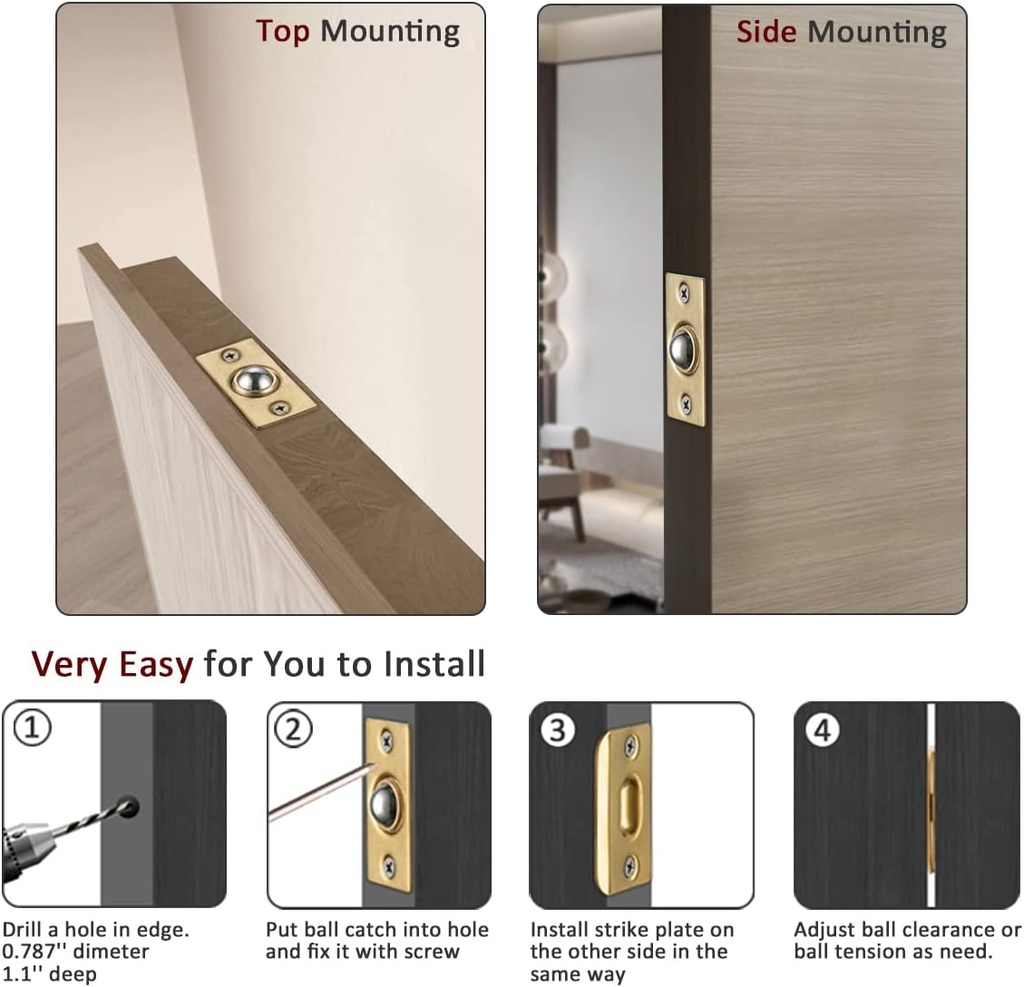 Top Mounting

Side Mounting

Very Easy for You to Install

①

Drill a hole in edge. 0.787'' dimeter 1.1'' deep

②

Put ball catch into hole and fix it with screw

③

Install strike plate on the other side in the same way

④

Adjust ball clearance or ball tension as need.