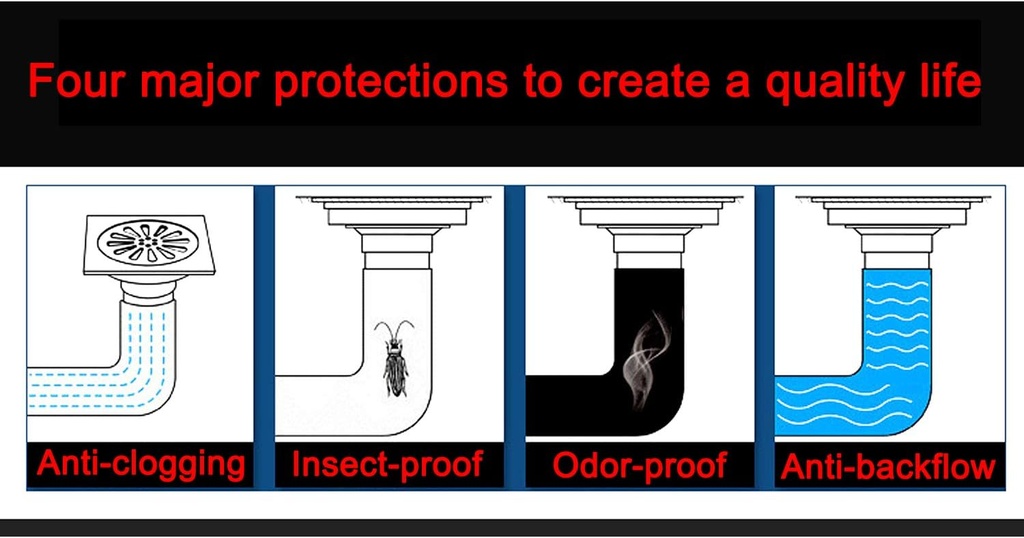 Four major protections to create a quality life

Anti-clogging

Insect-proof

Odor-proof

Anti-backflow