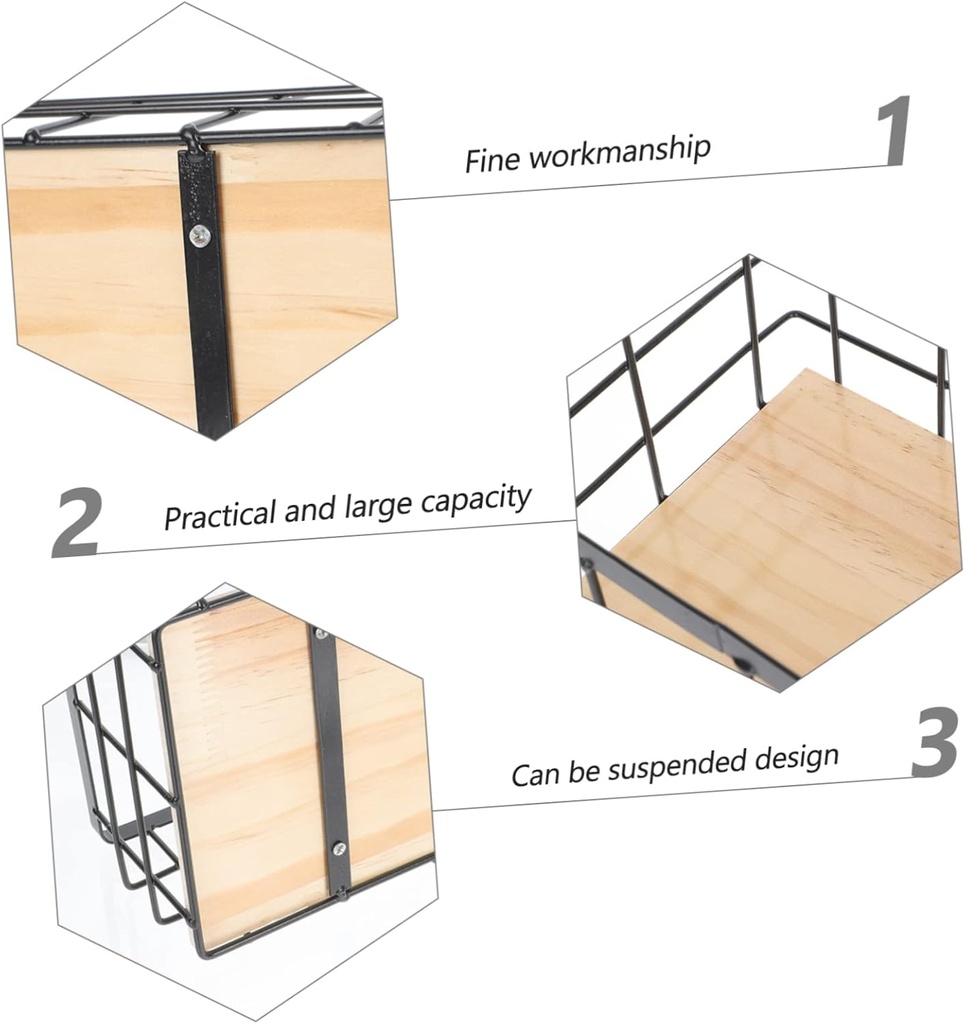 Fine workmanship 1

2 Practical and large capacity

Can be suspended design 3