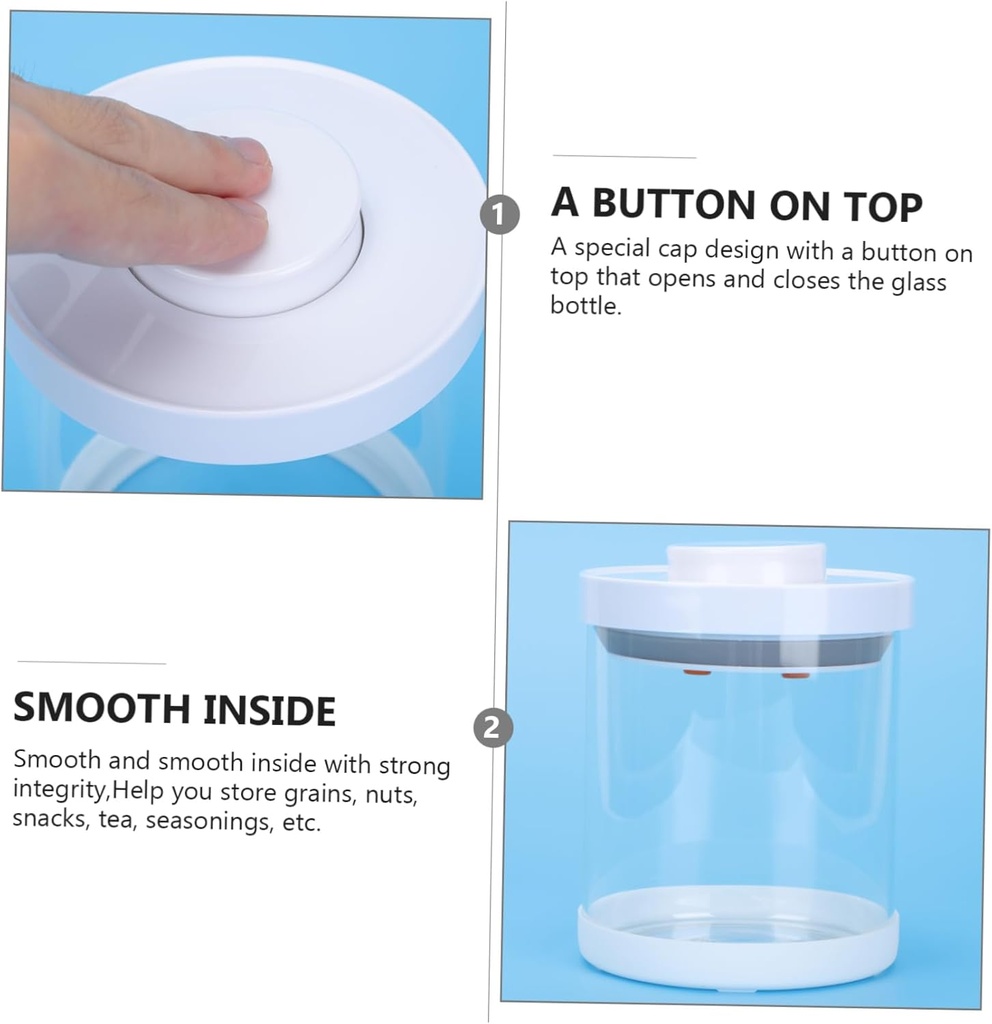 1

A BUTTON ON TOP

A special cap design with a button on top that opens and closes the glass bottle.

SMOOTH INSIDE

Smooth and smooth inside with strong integrity,Help you store grains, nuts, snacks, tea, seasonings, etc.

2