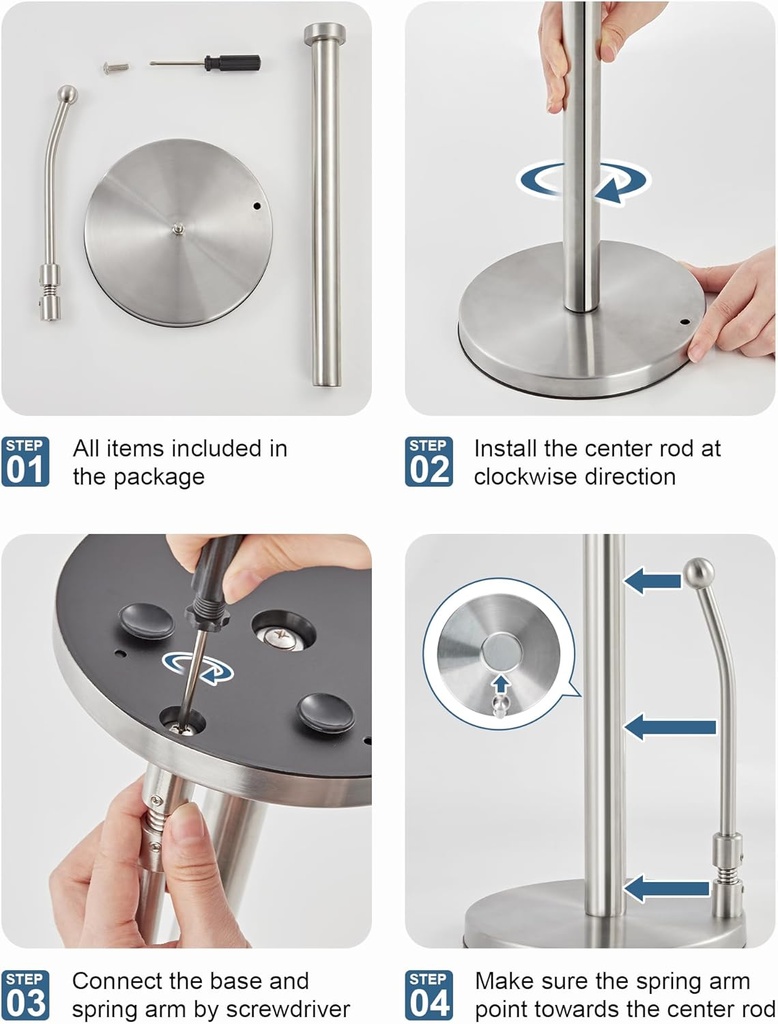 STEP 01 All items included in the package

STEP 02 Install the center rod at clockwise direction

STEP 03 Connect the base and spring arm by screwdriver

STEP 04 Make sure the spring arm point towards the center rod