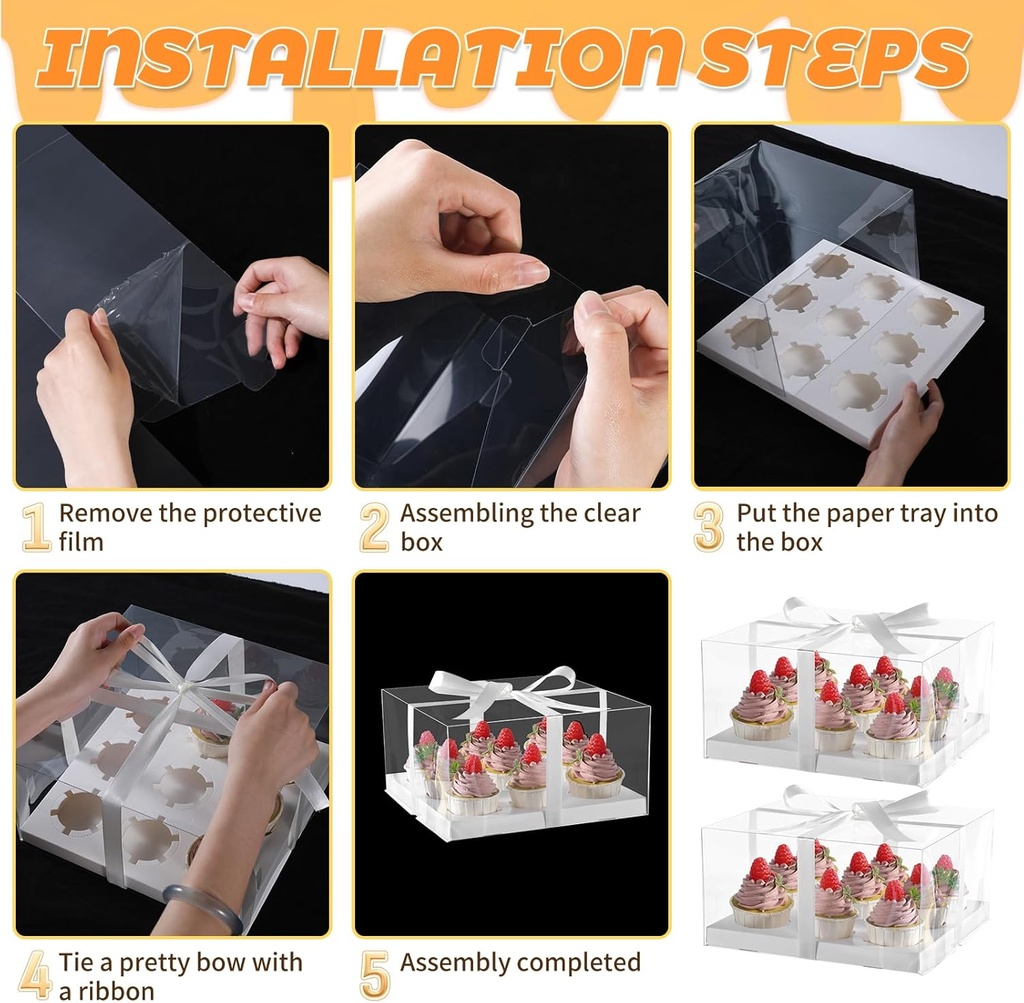 INSTALLATION STEPS

1 Remove the protective film

2 Assembling the clear box

3 Put the paper tray into the box

4 Tie a pretty bow with a ribbon

5 Assembly completed