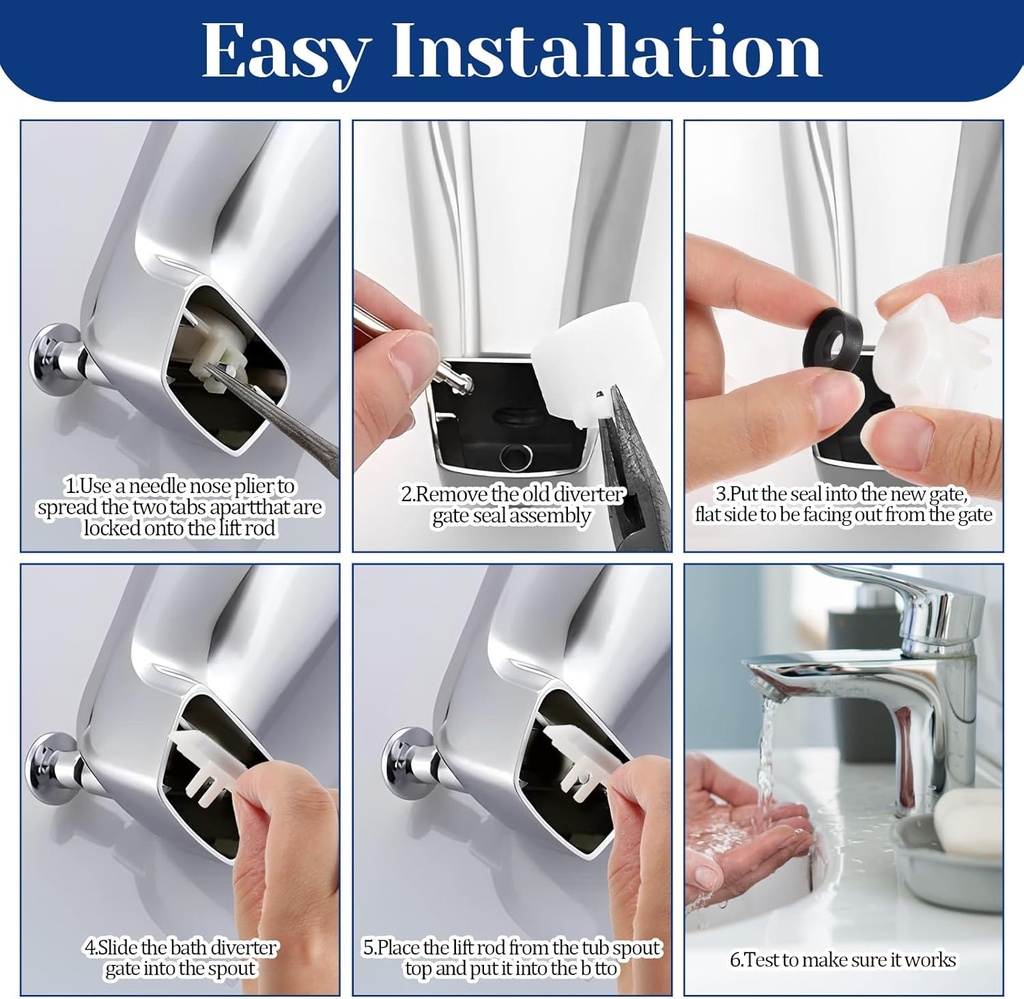 Easy Installation

1.Use a needle nose plier to spread the two tabs apartthat are locked onto the lift rod

2.Remove the old diverter gate seal assembly

3.Put the seal into the new gate, flat side to be facing out from the gate

4.Slide the bath diverter gate into the spout

5.Place the lift rod from the tub spout top and put it into the b tto

6.Test to make sure it works