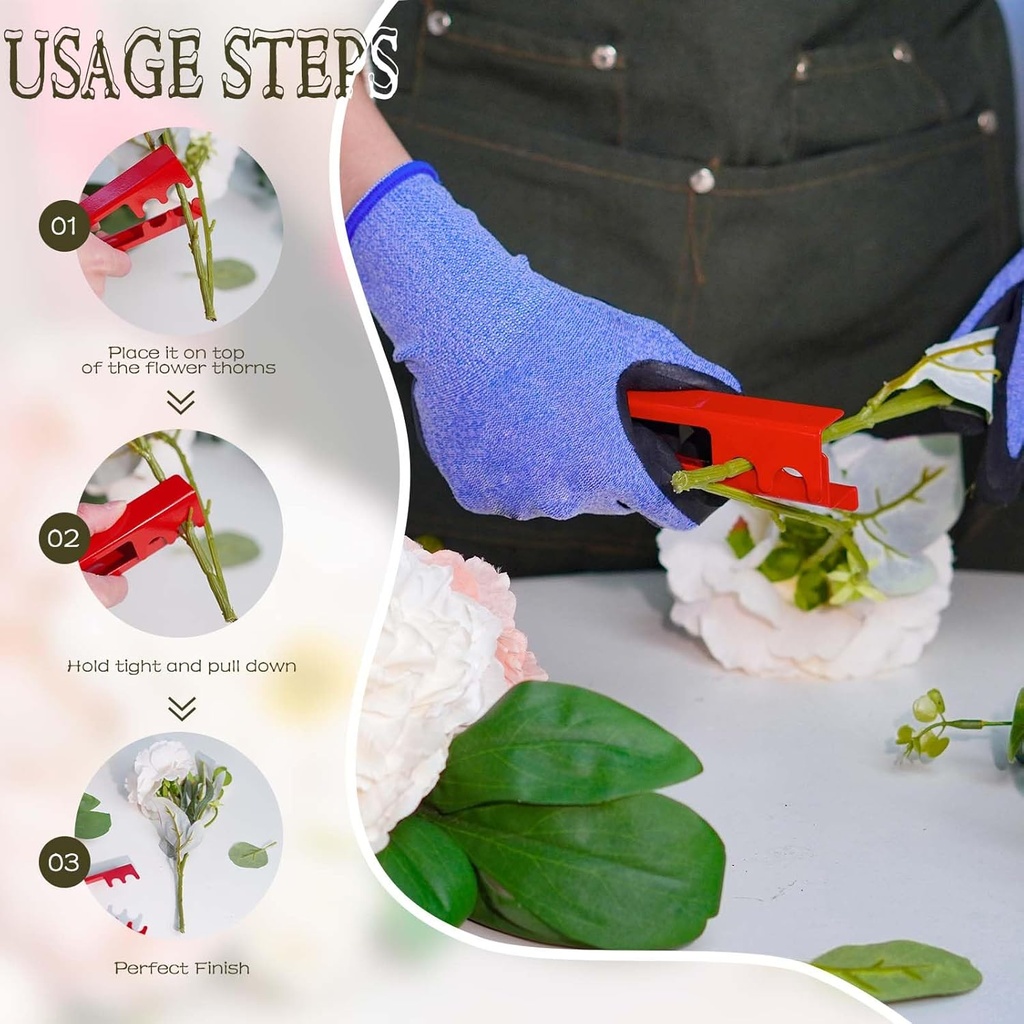 USAGE STEPS

01

Place it on top of the flower thorns

02

Hold tight and pull down

03

Perfect Finish