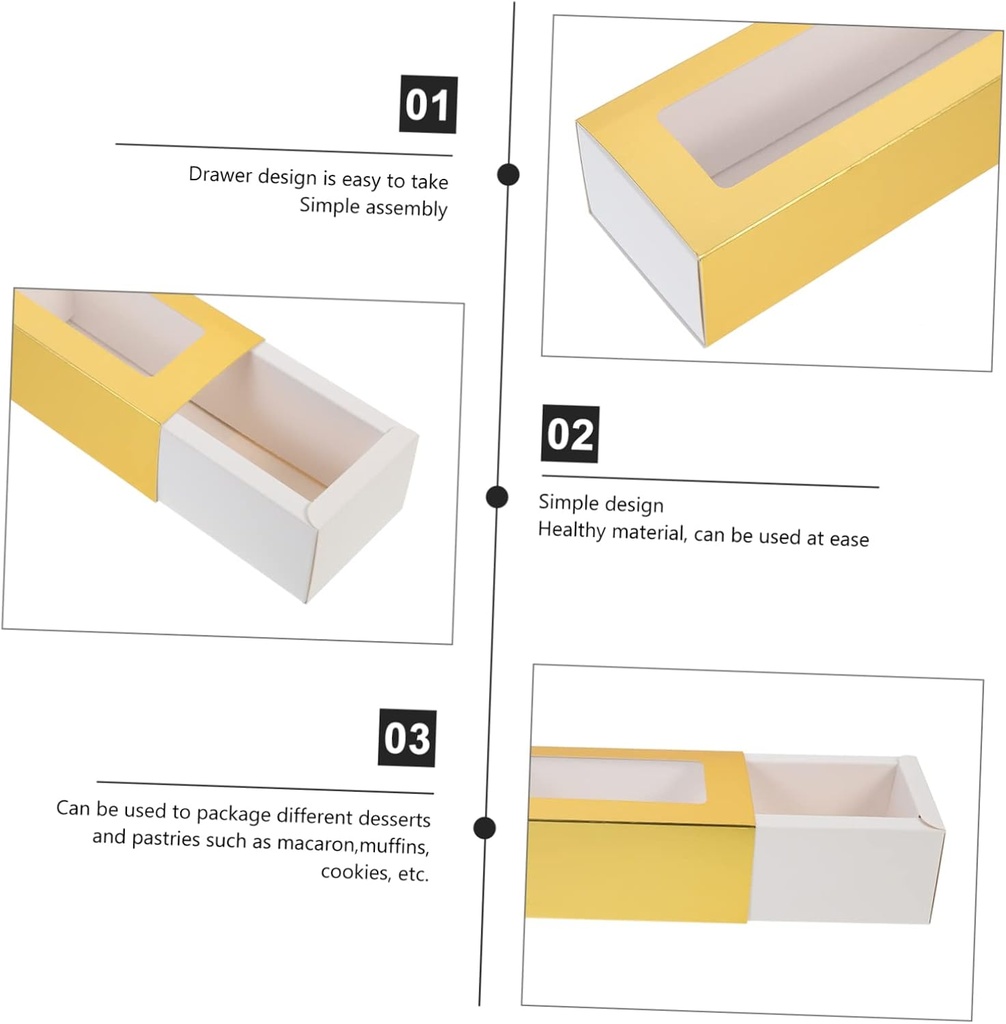 01

Drawer design is easy to take
Simple assembly

02

Simple design
Healthy material, can be used at ease

03

Can be used to package different desserts and pastries such as macaron,muffins, cookies, etc.