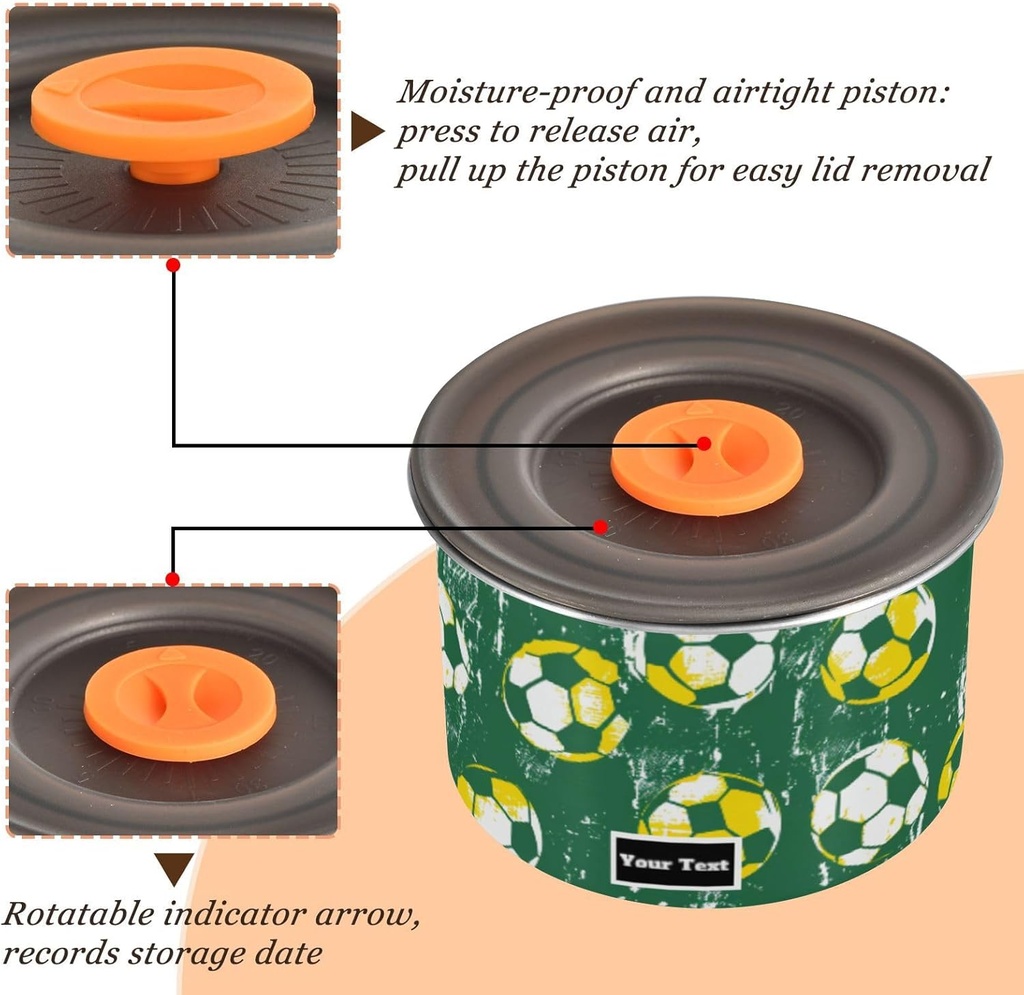 Moisture-proof and airtight piston:
press to release air,
pull up the piston for easy lid removal

Your Text

Rotatable indicator arrow,
records storage date