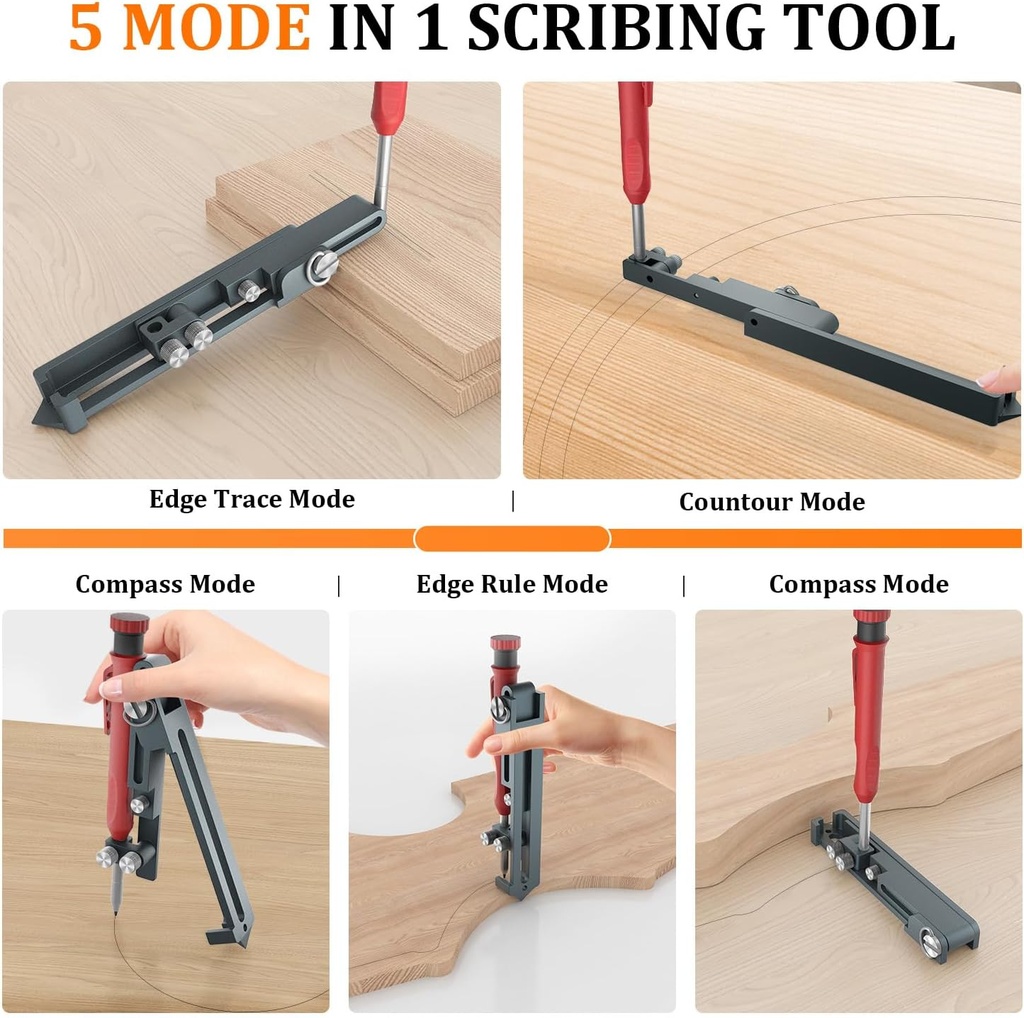 5 MODE IN 1 SCRIBING TOOL

Edge Trace Mode | Countour Mode

Compass Mode | Edge Rule Mode | Compass Mode