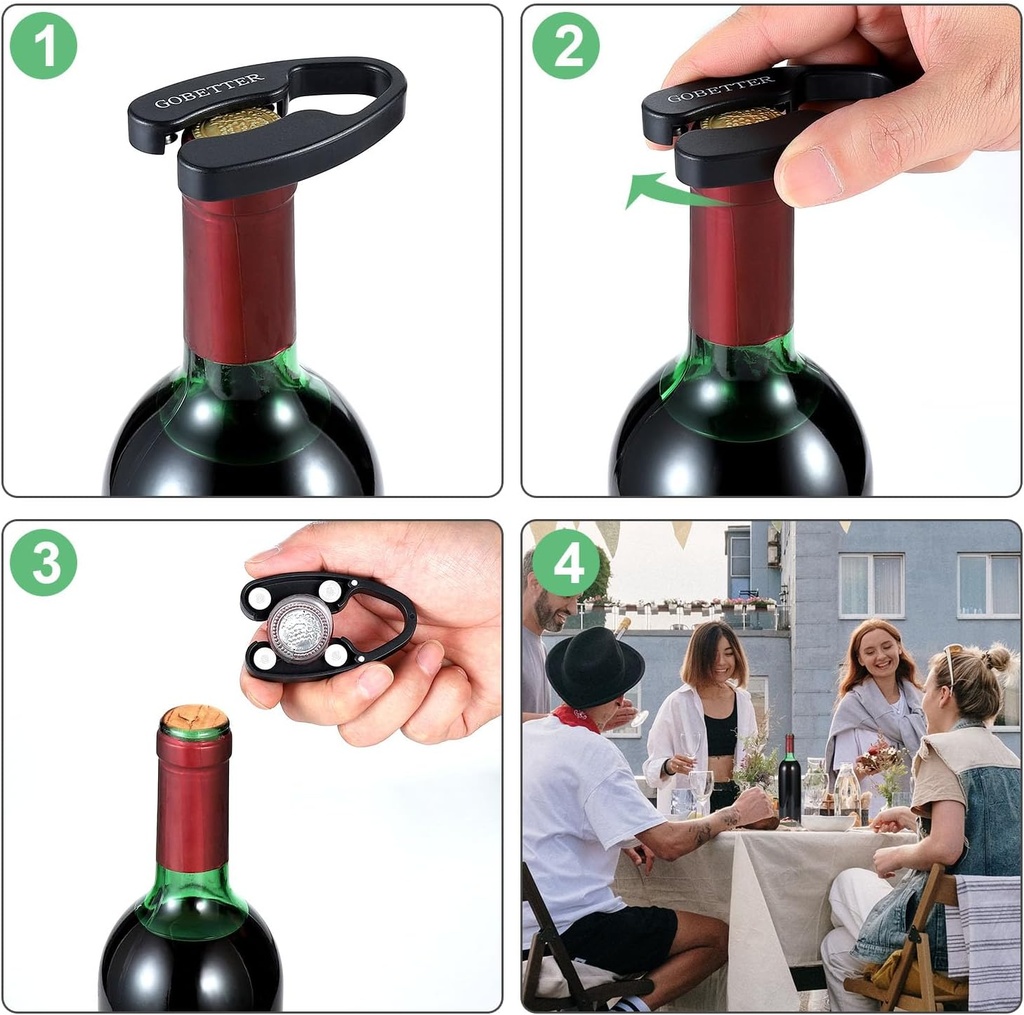 1

GOBETTER

2

GOBETTER

3

4