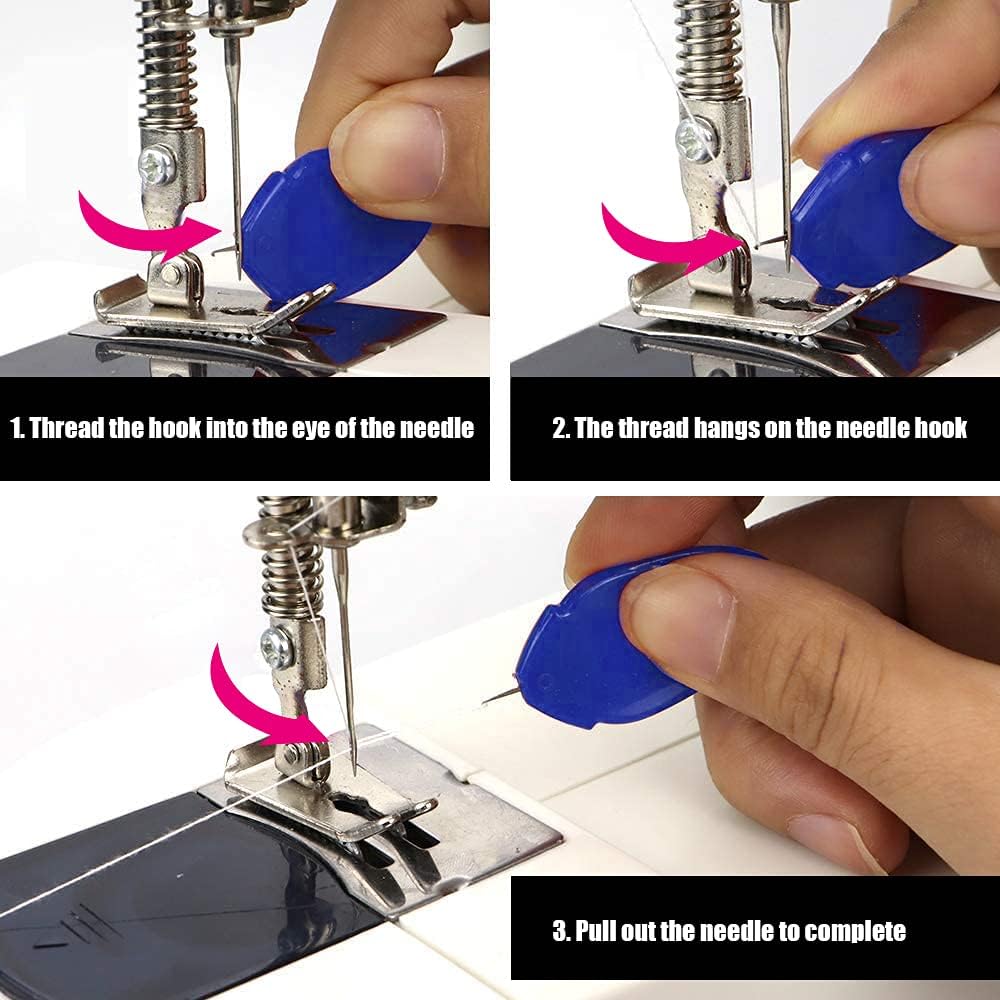 1. Thread the hook into the eye of the needle

2. The thread hangs on the needle hook

3. Pull out the needle to complete