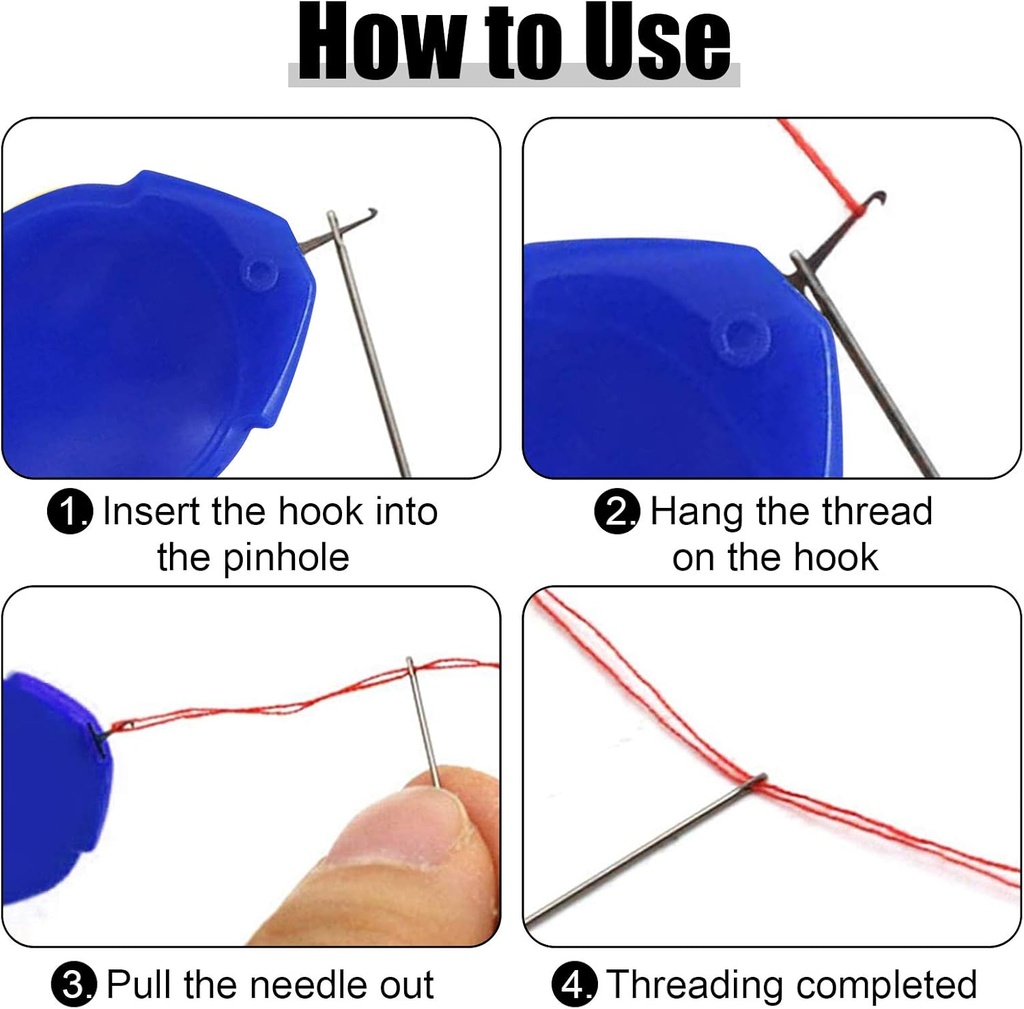 How to Use

1. Insert the hook into the pinhole

2. Hang the thread on the hook

3. Pull the needle out

4. Threading completed