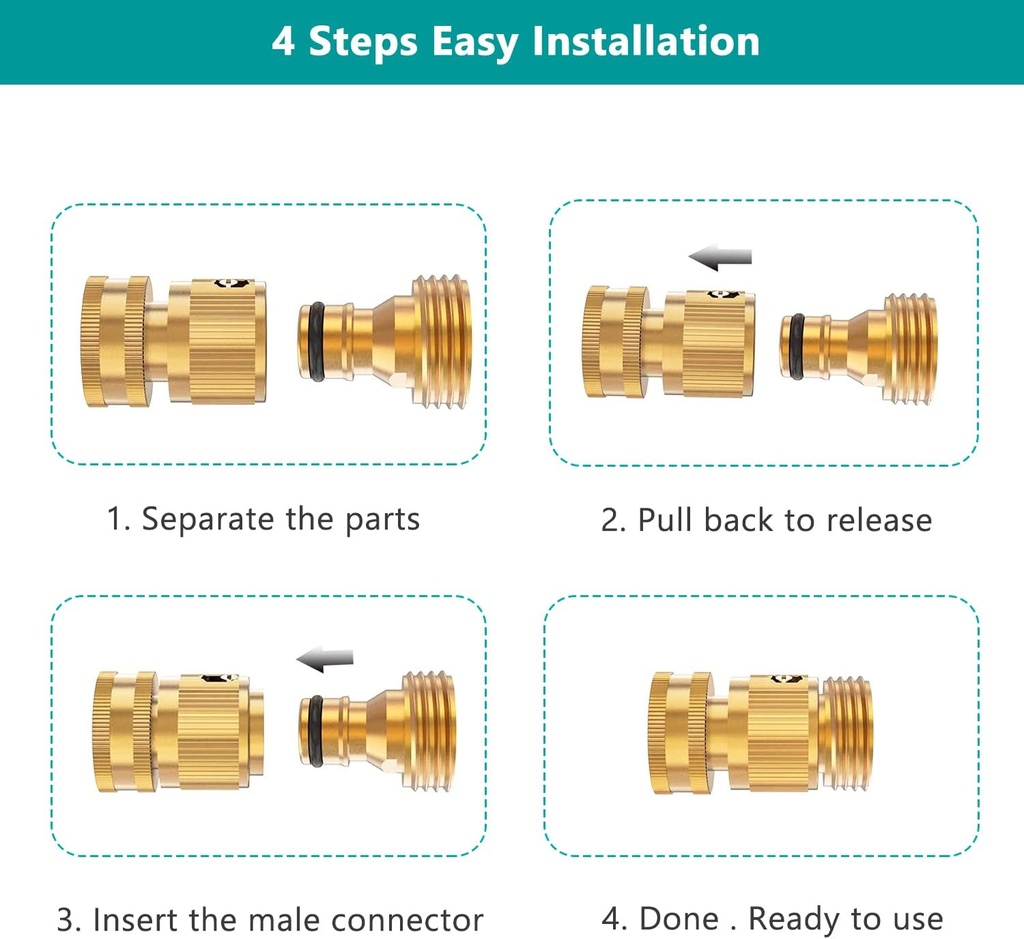 4 Steps Easy Installation

1. Separate the parts

2. Pull back to release

3. Insert the male connector

4. Done . Ready to use