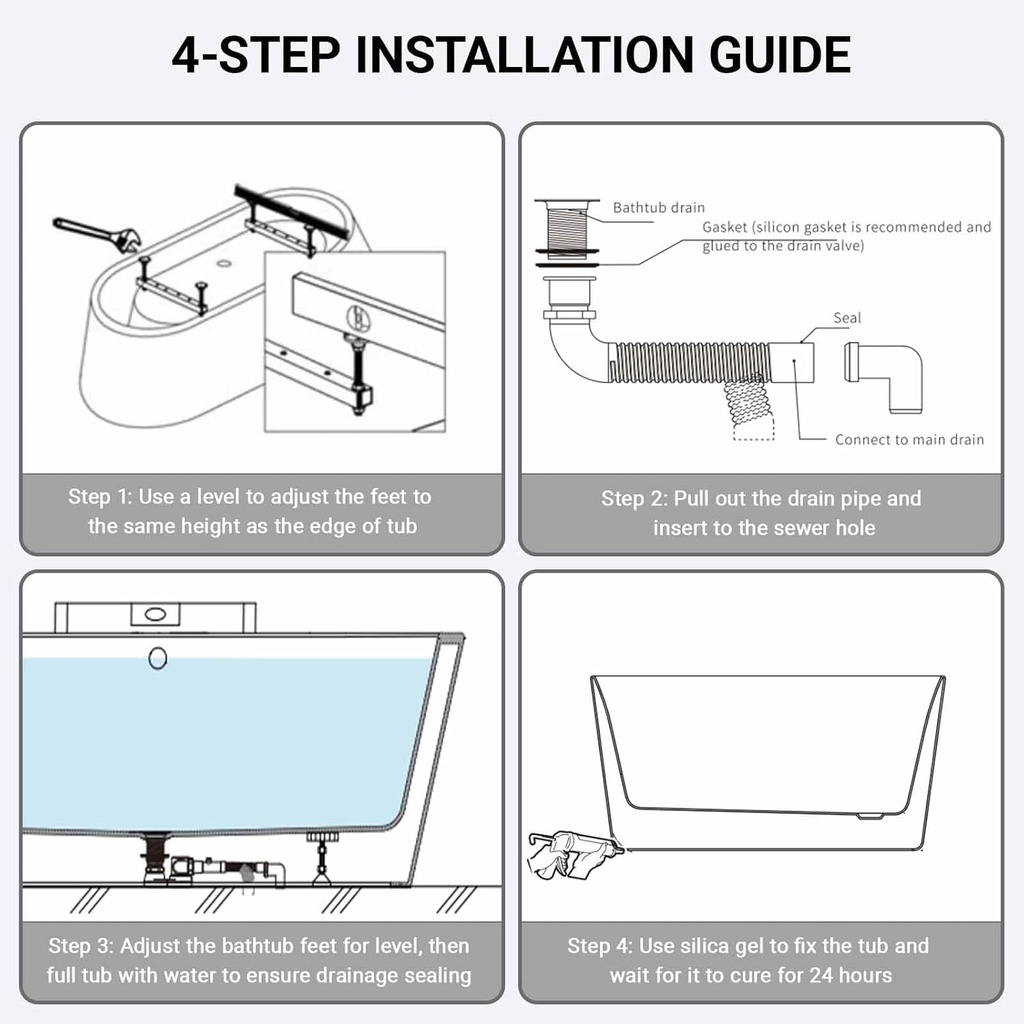 4-STEP INSTALLATION GUIDE

Step 1: Use a level to adjust the feet to the same height as the edge of tub

Bathtub drain

Gasket (silicon gasket is recommended and glued to the drain valve)

Seal

Connect to main drain

Step 2: Pull out the drain pipe and insert to the sewer hole

Step 3: Adjust the bathtub feet for level, then full tub with water to ensure drainage sealing

Step 4: Use silica gel to fix the tub and wait for it to cure for 24 hours