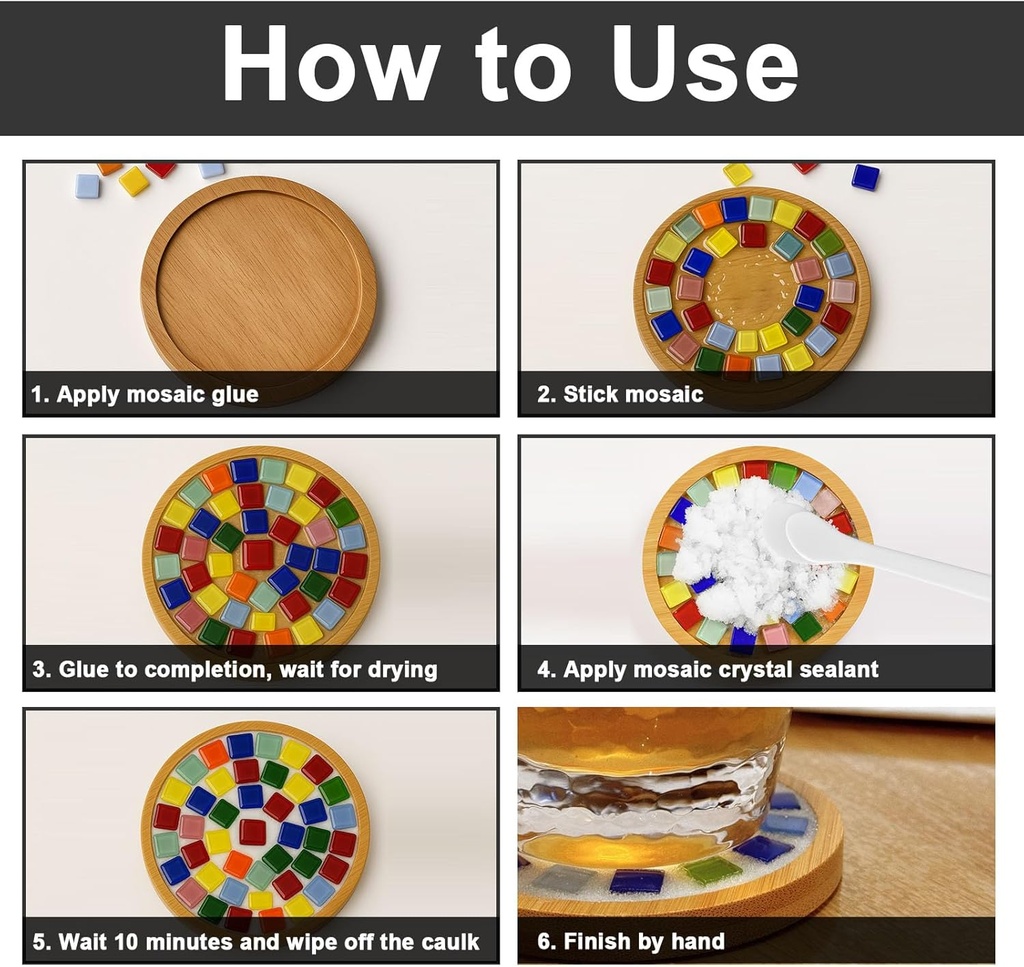 How to Use

1. Apply mosaic glue

2. Stick mosaic

3. Glue to completion, wait for drying

4. Apply mosaic crystal sealant

5. Wait 10 minutes and wipe off the caulk

6. Finish by hand