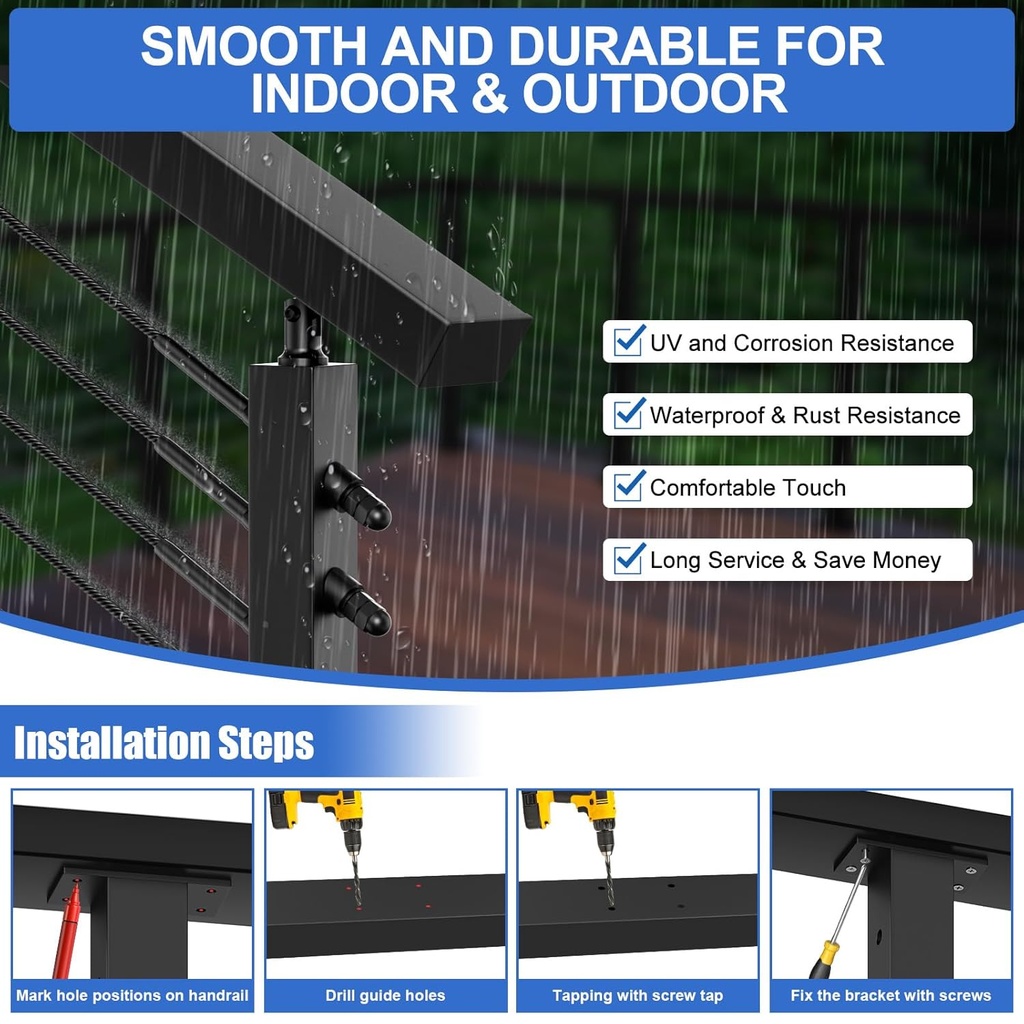 SMOOTH AND DURABLE FOR INDOOR & OUTDOOR

UV and Corrosion Resistance

Waterproof & Rust Resistance

Comfortable Touch

Long Service & Save Money

Installation Steps

Mark hole positions on handrail

Drill guide holes

Tapping with screw tap

Fix the bracket with screws