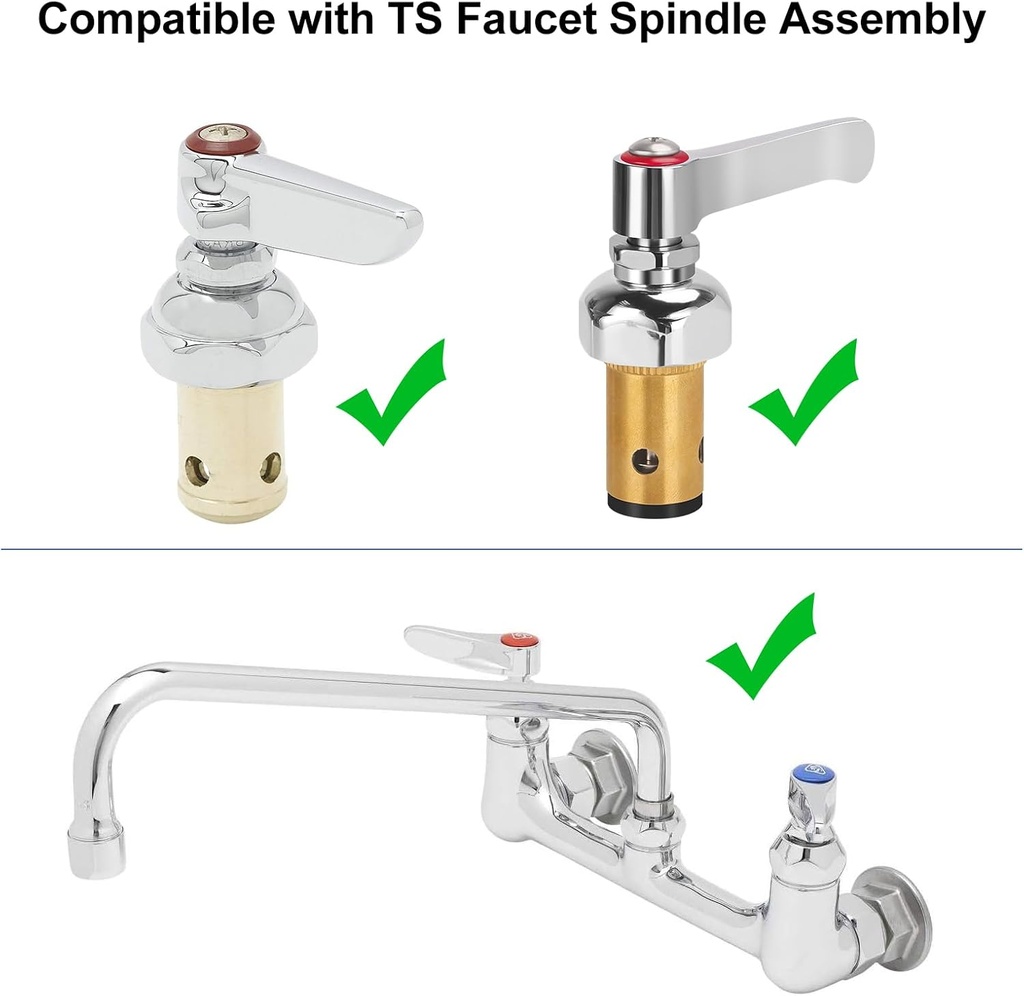 Compatible with TS Faucet Spindle Assembly