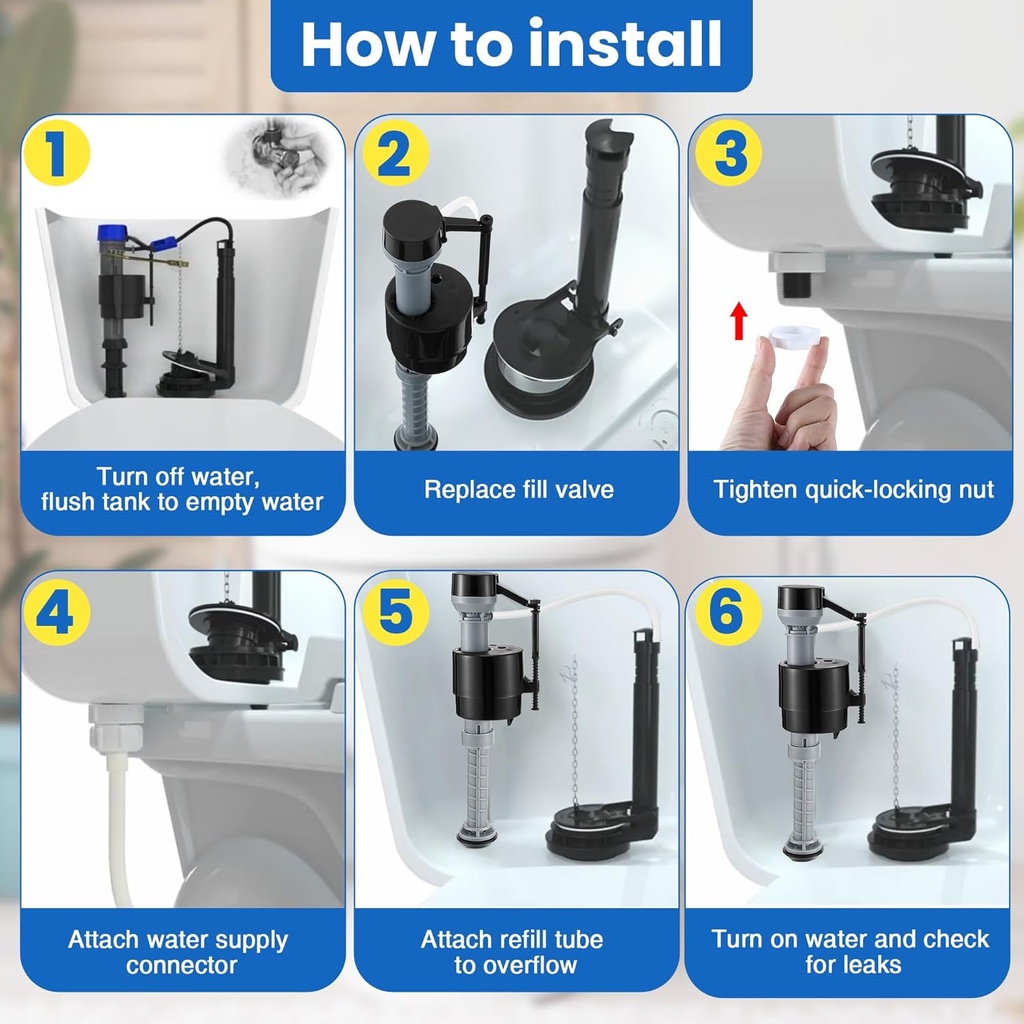 How to install

1

Turn off water, flush tank to empty water

2

Replace fill valve

3

Tighten quick-locking nut

4

Attach water supply connector

5

Attach refill tube to overflow

6

Turn on water and check for leaks