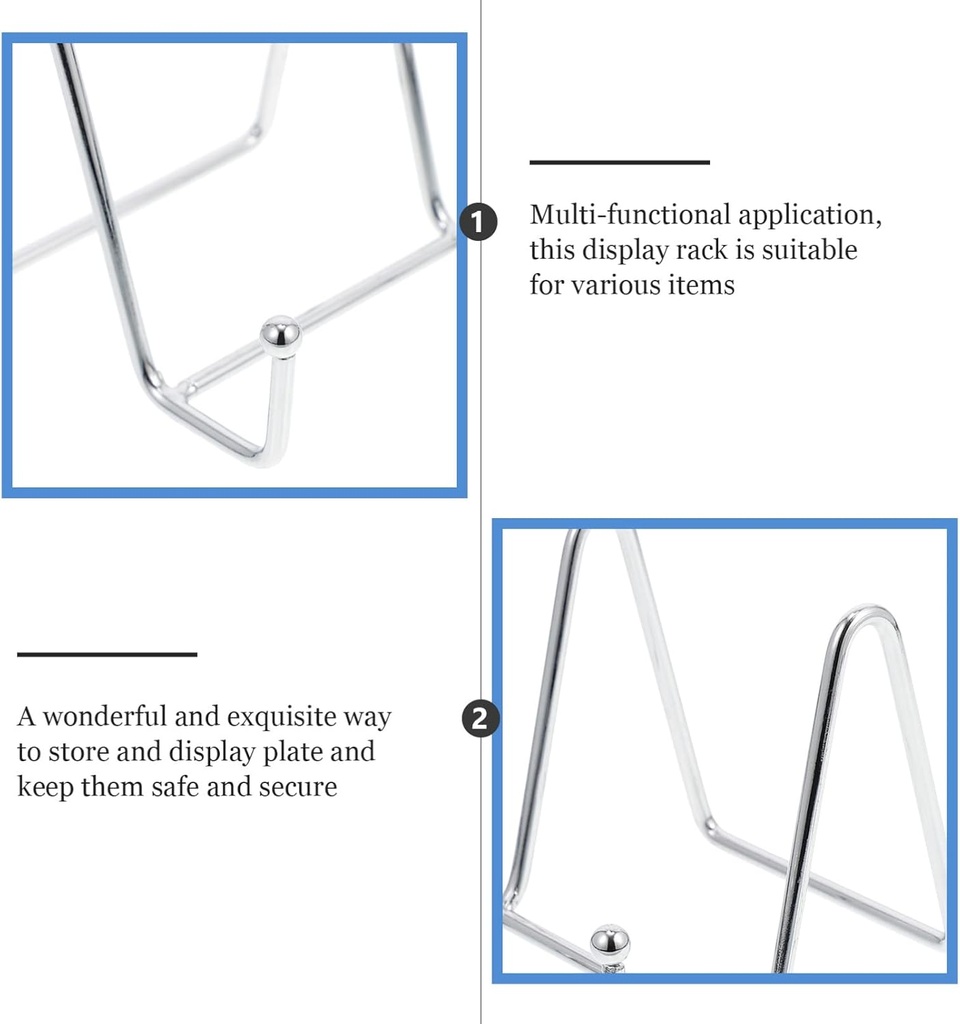 1

Multi-functional application, this display rack is suitable for various items

A wonderful and exquisite way to store and display plate and keep them safe and secure

2