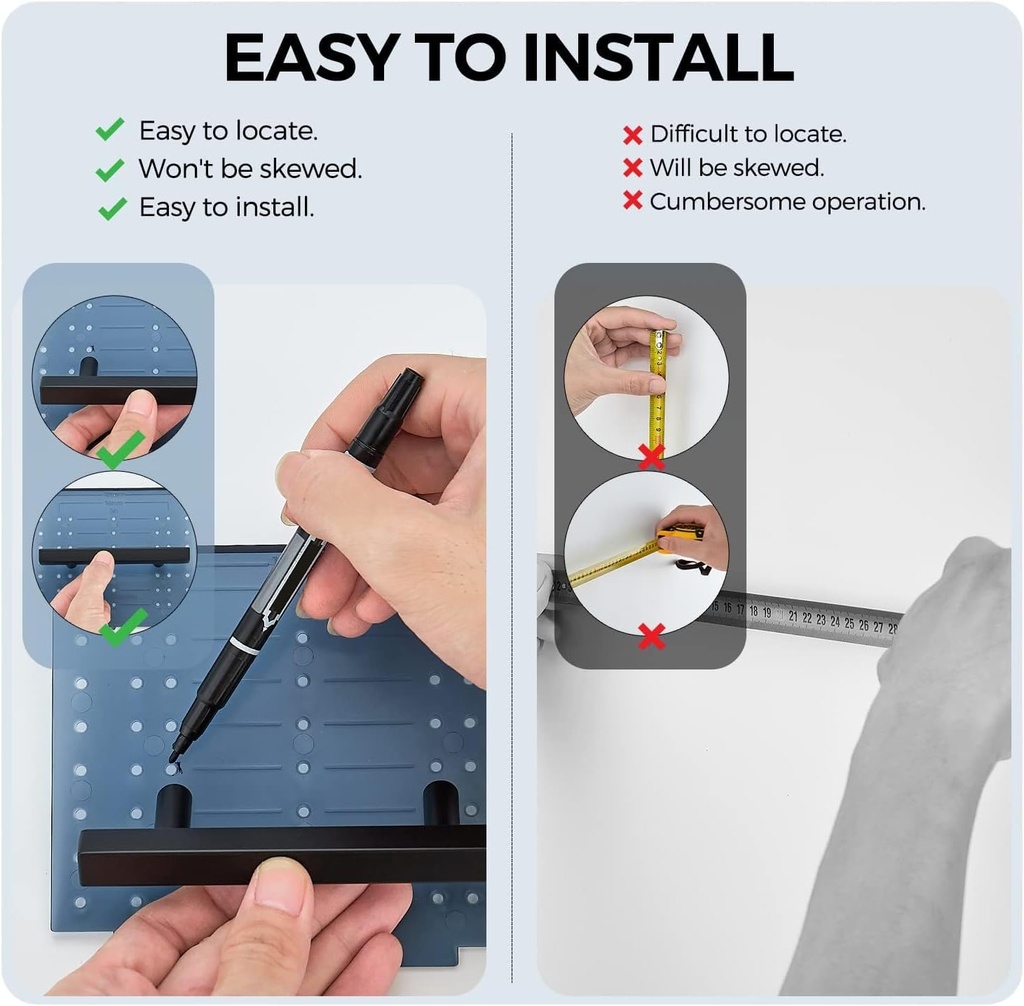 EASY TO INSTALL

Easy to locate.
Won't be skewed.
Easy to install.

Difficult to locate.
Will be skewed.
Cumbersome operation.

15 16 17 18 19 21 22 23 24 25 26 27 28