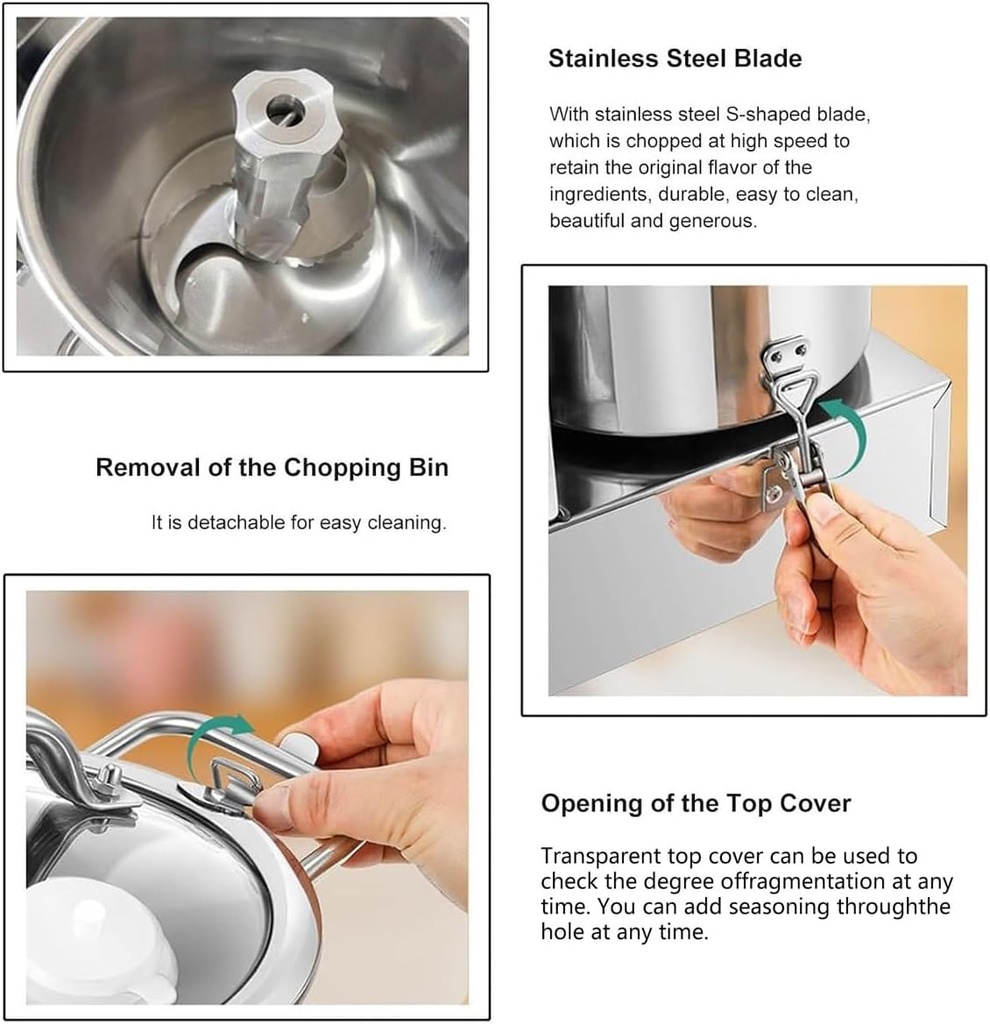 Stainless Steel Blade

With stainless steel S-shaped blade, which is chopped at high speed to retain the original flavor of the ingredients, durable, easy to clean, beautiful and generous.

Removal of the Chopping Bin

It is detachable for easy cleaning.

Opening of the Top Cover

Transparent top cover can be used to check the degree offragmentation at any time. You can add seasoning throughthe hole at any time.