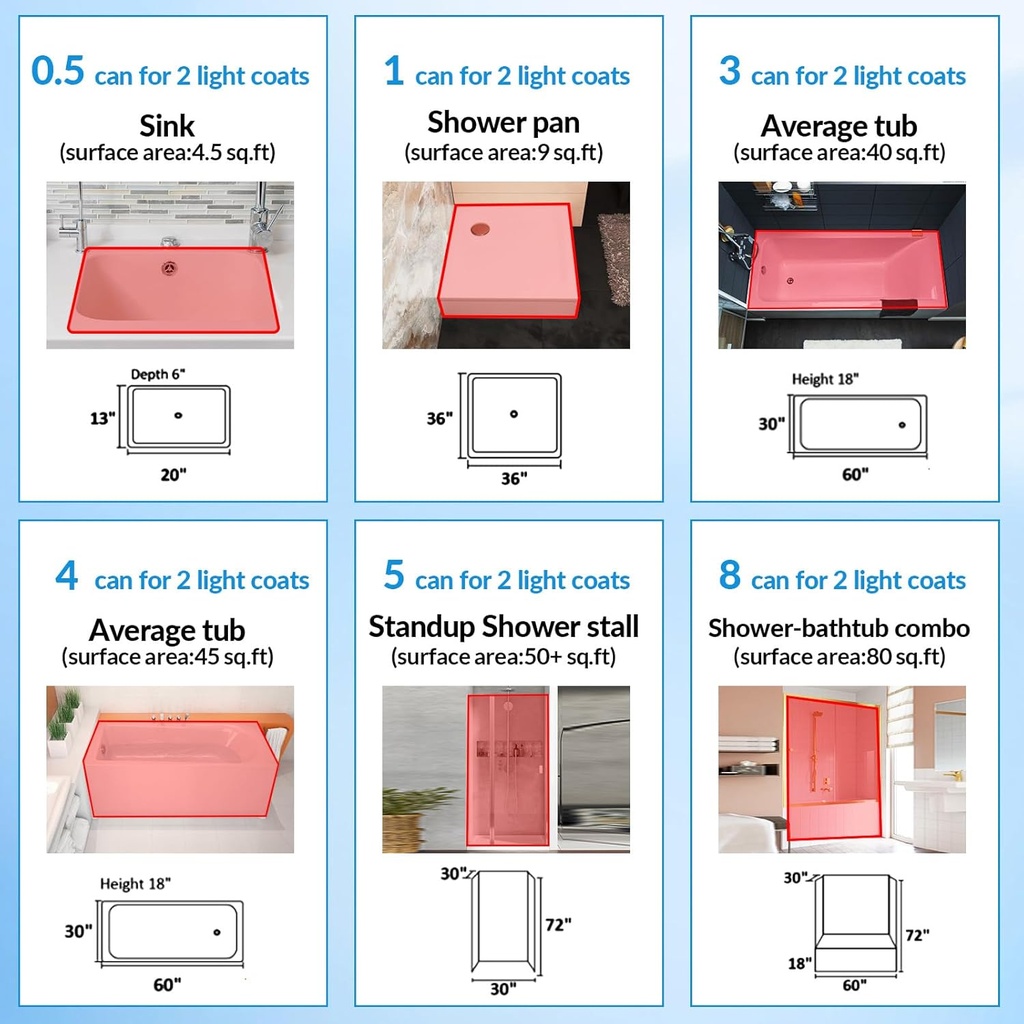 0.5 can for 2 light coats
Sink
(surface area:4.5 sq.ft)

Depth 6"
13"
20"

1 can for 2 light coats
Shower pan
(surface area:9 sq.ft)

36"
36"

3 can for 2 light coats
Average tub
(surface area:40 sq.ft)

Height 18"
30"
60"

4 can for 2 light coats
Average tub
(surface area:45 sq.ft)

Height 18"
30"
60"

5 can for 2 light coats
Standup Shower stall
(surface area:50+ sq.ft)

30"
72"
30"

8 can for 2 light coats
Shower-bathtub combo
(surface area:80 sq.ft)

30"
72"
18"
60"