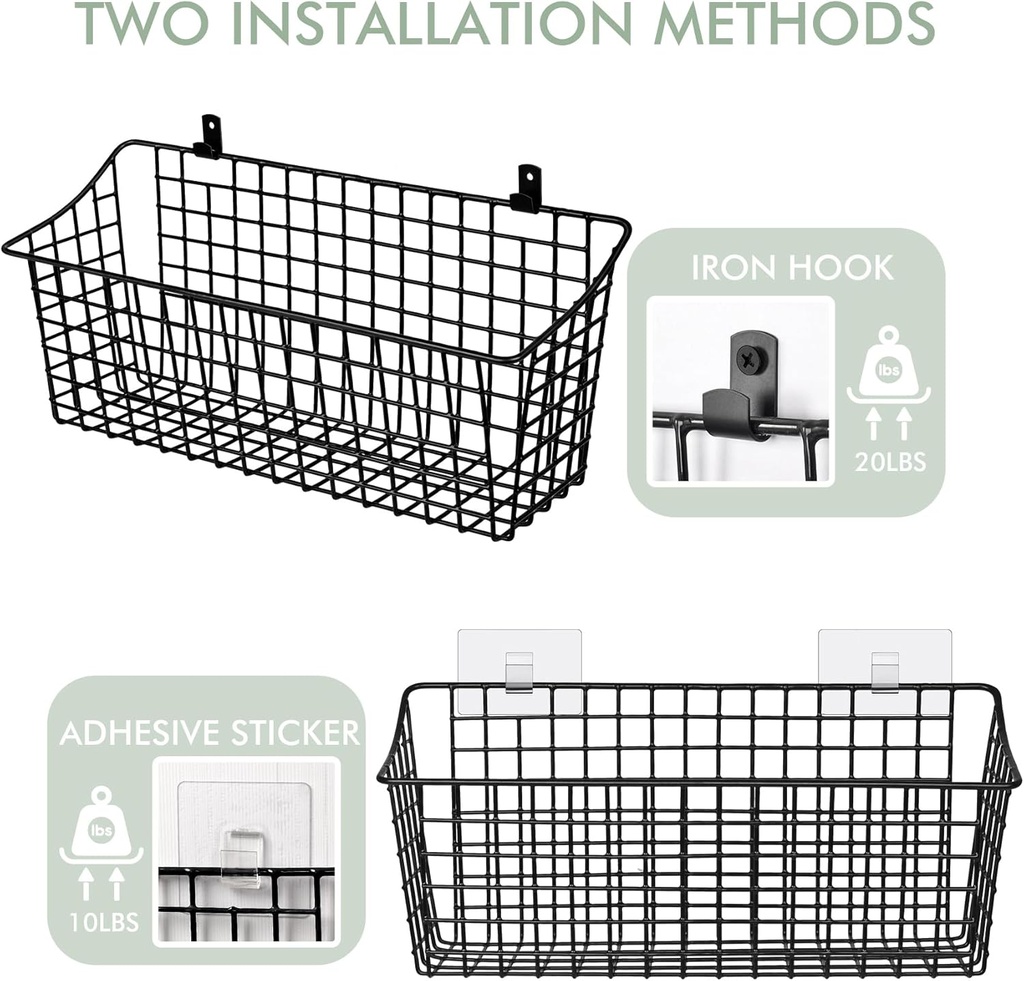 TWO INSTALLATION METHODS

IRON HOOK

lbs

20LBS

ADHESIVE STICKER

lbs

10LBS