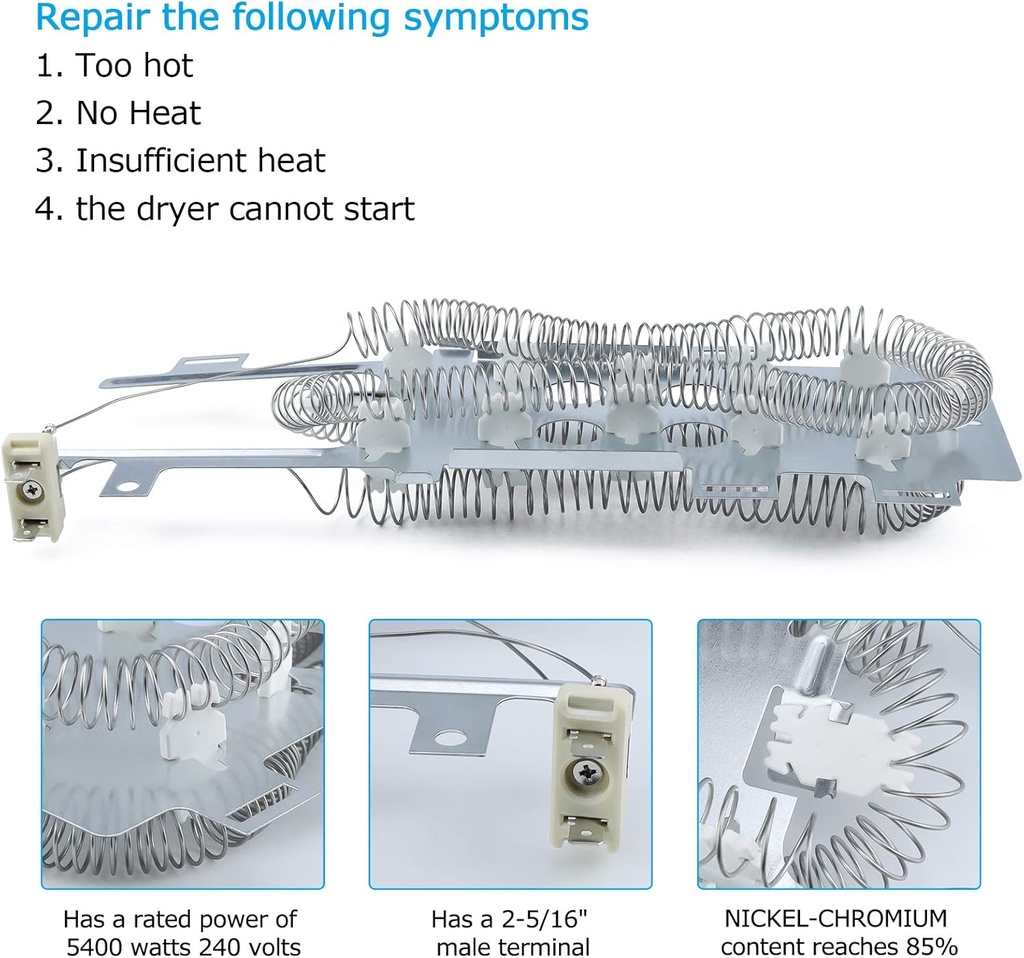 Repair the following symptoms
1. Too hot
2. No Heat
3. Insufficient heat
4. the dryer cannot start

Has a rated power of 5400 watts 240 volts

Has a 2-5/16" male terminal

NICKEL-CHROMIUM content reaches 85%