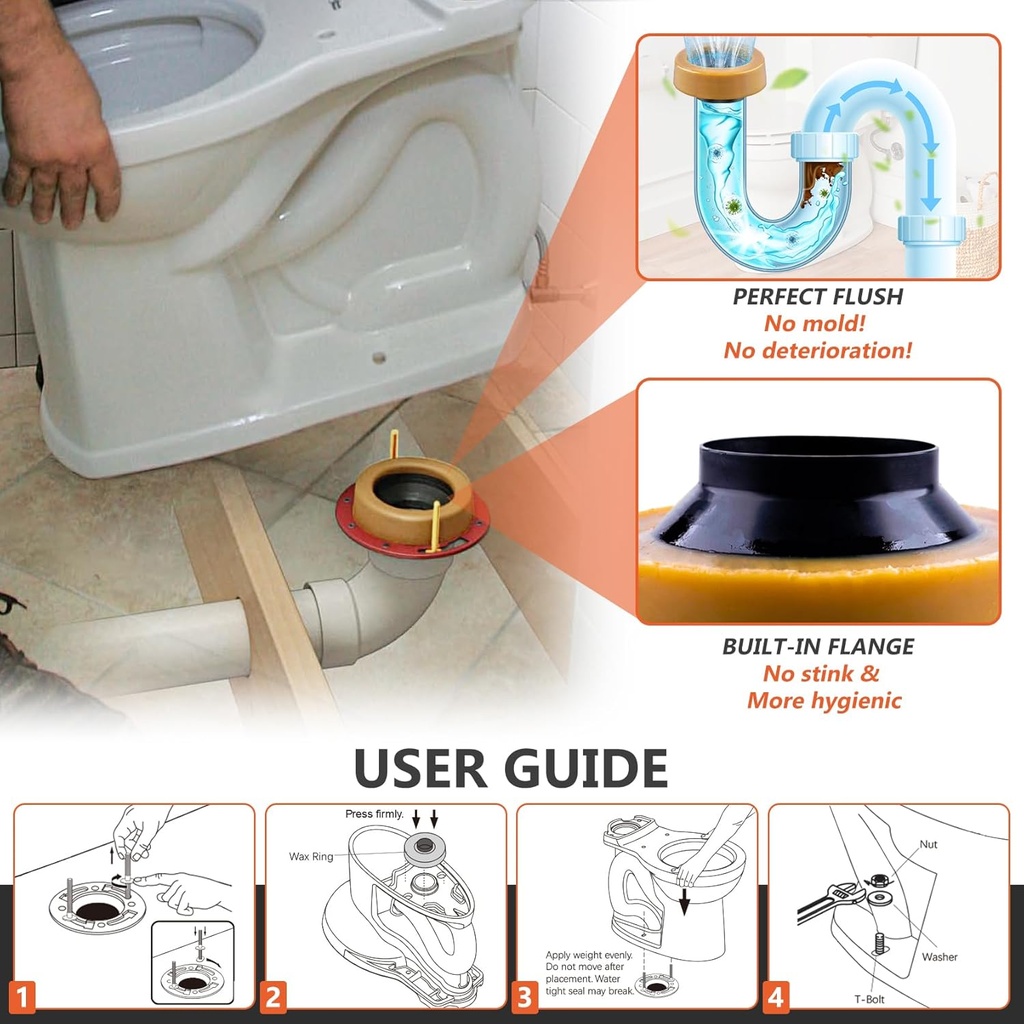 PERFECT FLUSH
No mold!
No deterioration!

BUILT-IN FLANGE
No stink &
More hygienic

USER GUIDE

1

Press firmly.
Wax Ring
2

Apply weight evenly. Do not move after placement. Water tight seal may break.
3

Nut
Washer
T-Bolt
4