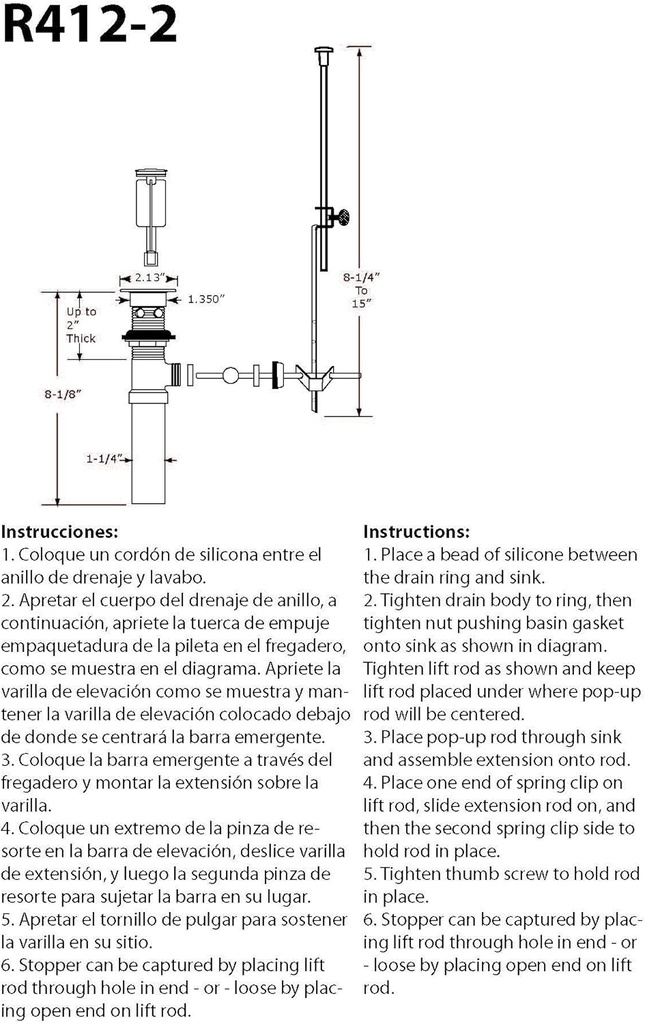 R412-2

2.13"

1.350"

Up to 2" Thick

8-1/8"

1-1/4"

8-1/4" To 15"

Instrucciones:
1. Coloque un cordón de silicona entre el anillo de drenaje y lavabo.
2. Apretar el cuerpo del drenaje de anillo, a continuación, apriete la tuerca de empuje empaquetadura de la pileta en el fregadero, como se muestra en el diagrama. Apriete la varilla de elevación como se muestra y mantener la varilla de elevación colocado debajo de donde se centrará la barra emergente.
3. Coloque la barra emergente a través del fregadero y montar la extensión sobre la varilla.
4. Coloque un extremo de la pinza de resorte en la barra de elevación, deslice varilla de extensión, y luego la segunda pinza de resorte para sujetar la barra en su lugar.
5. Apretar el tornillo de pulgar para sostener la varilla en su sitio.
6. Stopper can be captured by placing lift rod through hole in end - or - loose by placing open end on lift rod.

Instructions:
1. Place a bead of silicone between the drain ring and sink.
2. Tighten drain body to ring, then tighten nut pushing basin gasket onto sink as shown in diagram. Tighten lift rod as shown and keep lift rod placed under where pop-up rod will be centered.
3. Place pop-up rod through sink and assemble extension onto rod.
4. Place one end of spring clip on lift rod, slide extension rod on, and then the second spring clip side to hold rod in place.
5. Tighten thumb screw to hold rod in place.
6. Stopper can be captured by placing lift rod through hole in end - or - loose by placing open end on lift rod.