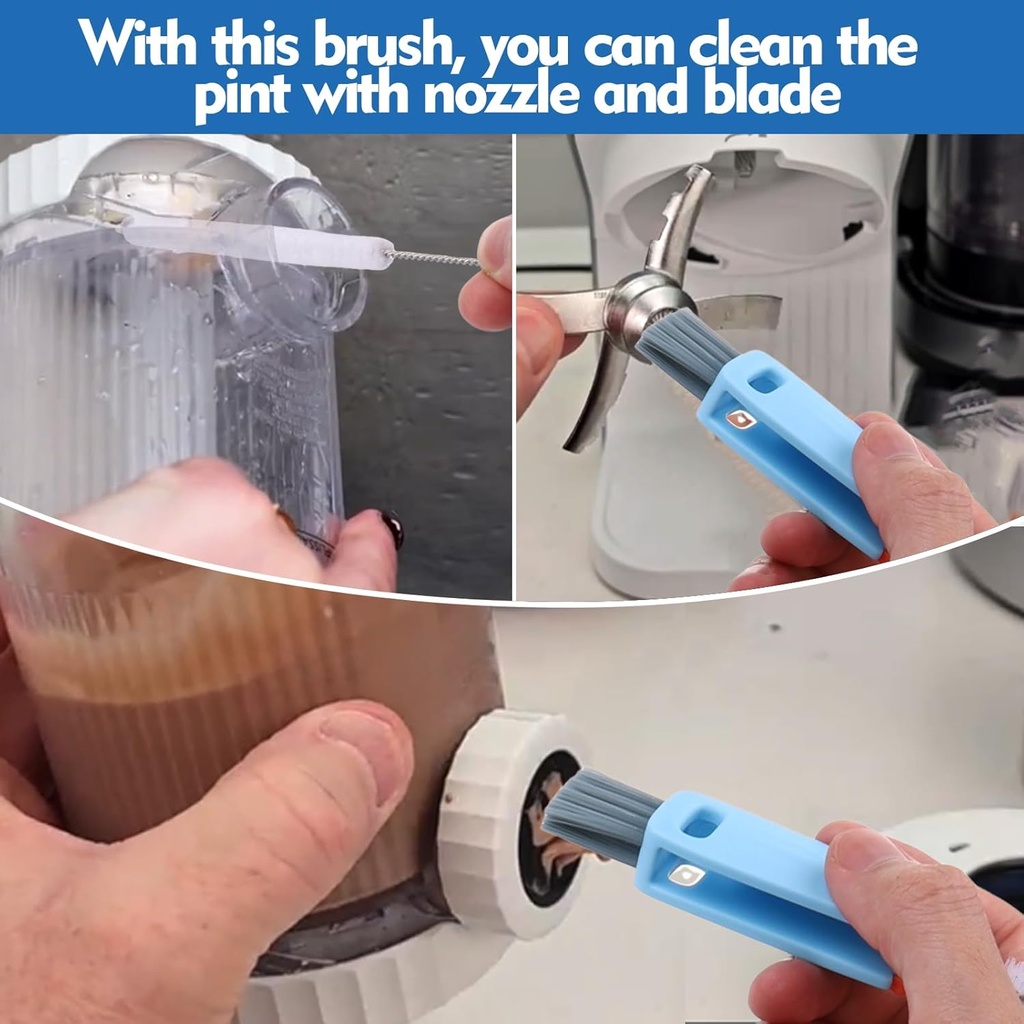 With this brush, you can clean the pint with nozzle and blade