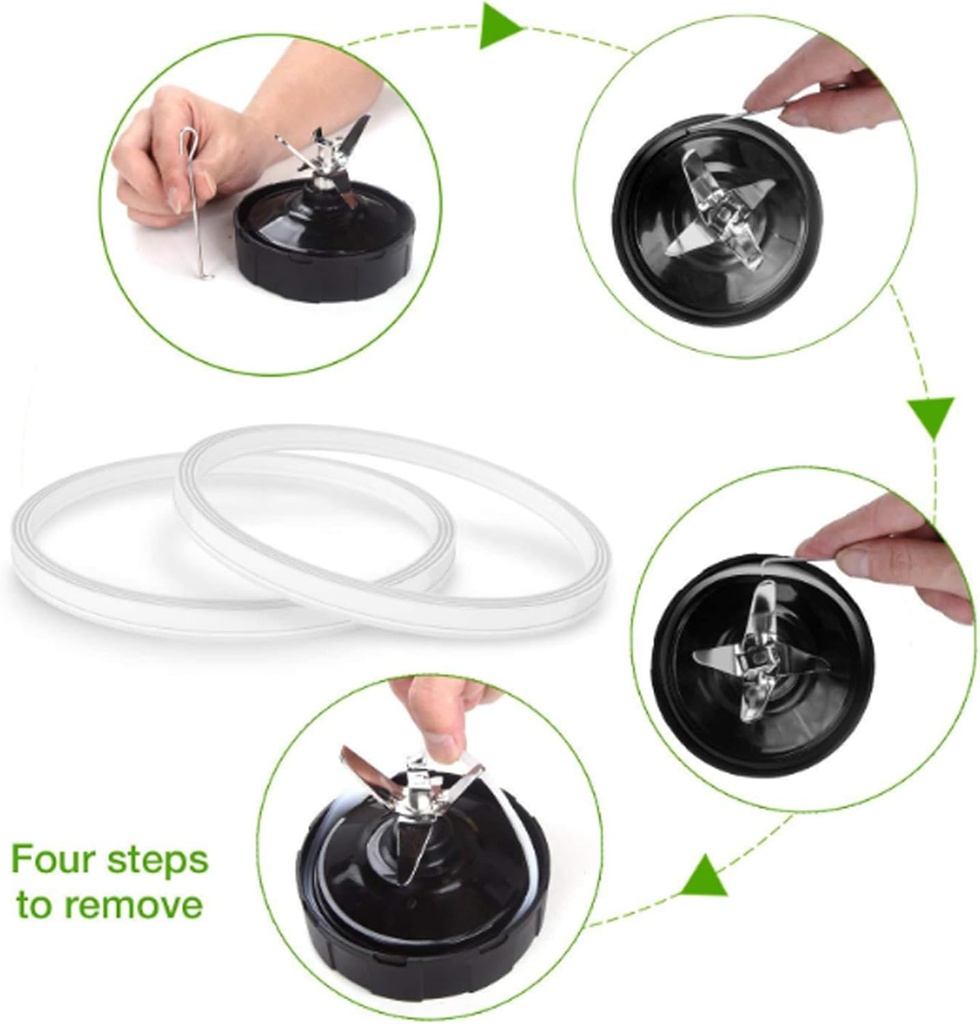 Four steps to remove