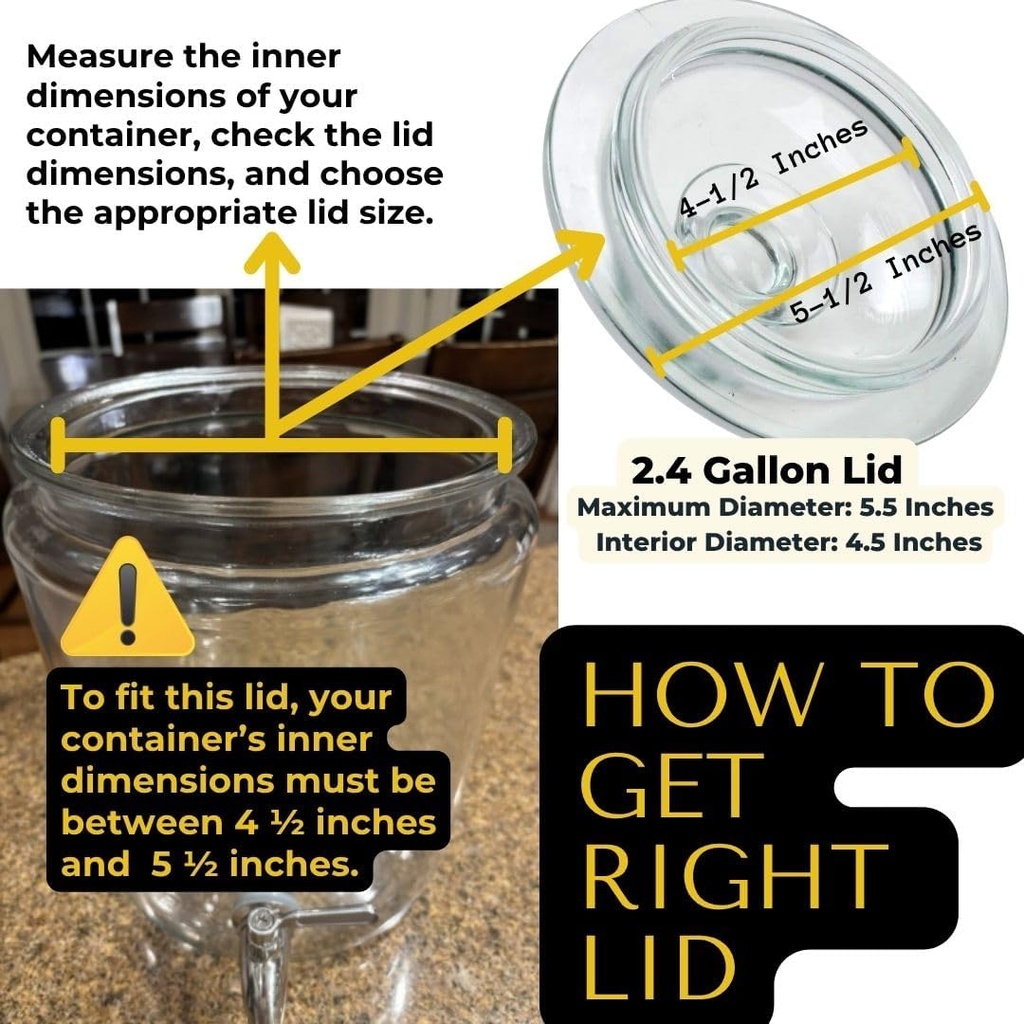 Measure the inner dimensions of your container, check the lid dimensions, and choose the appropriate lid size.

4-1/2 Inches

5-1/2 Inches

2.4 Gallon Lid
Maximum Diameter: 5.5 Inches
Interior Diameter: 4.5 Inches

To fit this lid, your container's inner dimensions must be between 4 ½ inches and 5 ½ inches.

HOW TO GET RIGHT LID